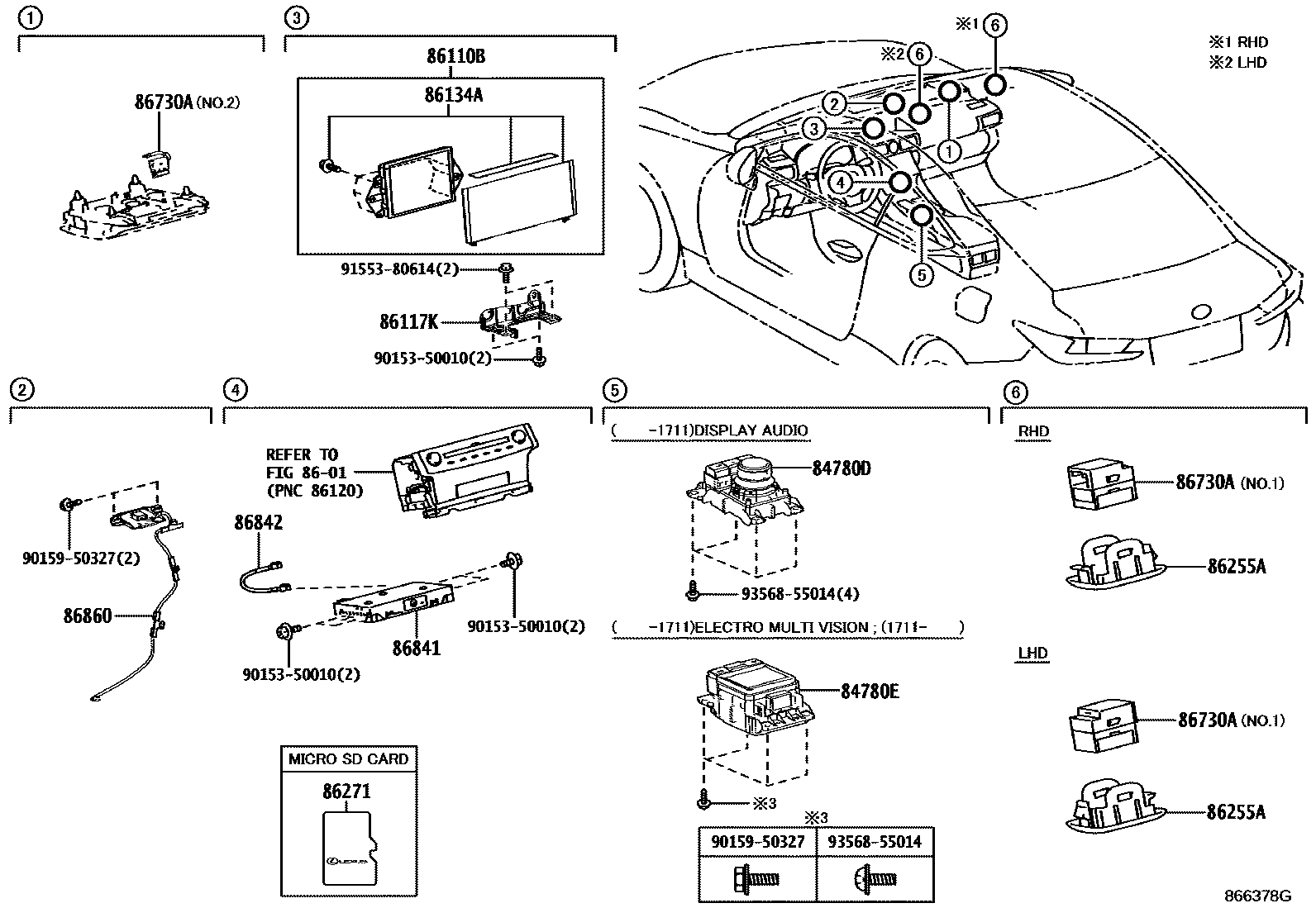 ①

86730A (NO.2)

③

86110B

86134A

91553-80614(2)

86117K

90153-50010(2)

※1 ⑥
※2 ⑥
②
③
④
①
⑤

※1 RHD
※2 LHD

②

90159-50327(2)

86860

④

REFER TO
FIG 86-01
(PNC 86120)

86842

90153-50010(2)

86841

90153-50010(2)

MICRO SD CARD

86271

⑤

( -1711)DISPLAY AUDIO

84780D

93568-55014(4)

( -1711)ELECTRO MULTI VISION ; (1711- )

84780E

※3

※3

| 90159-50327 | 93568-55014 |
|---|---|
| | |

⑥

RHD

86730A (NO.1)

86255A

LHD

86730A (NO.1)

86255A

866378G