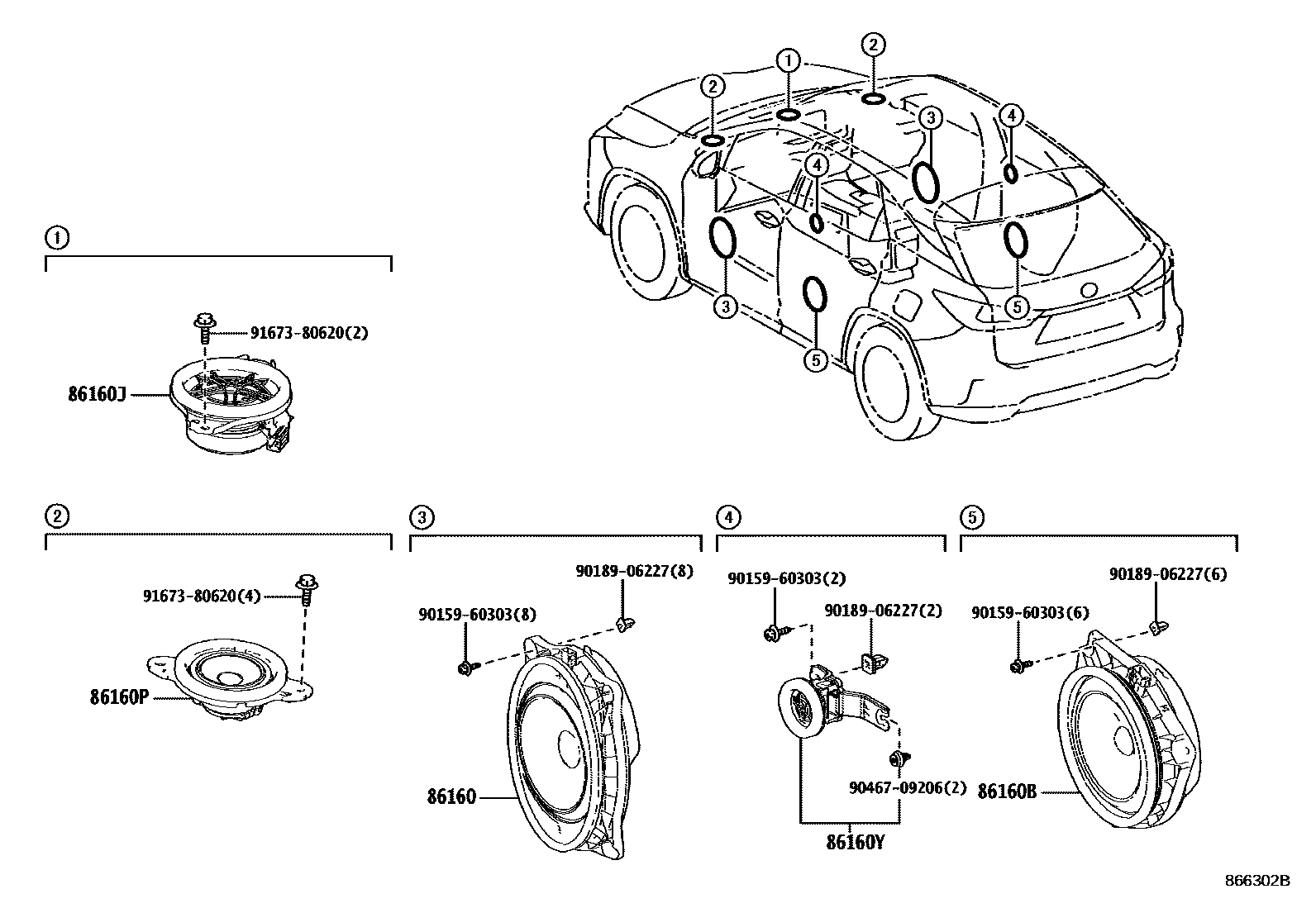 ①
②
②
③
④
④
③
⑤
⑤

①

91673-80620(2)

86160J

②

91673-80620(4)

86160P

③

90189-06227(8)

90159-60303(8)

86160

④

90159-60303(2)

90189-06227(2)

90467-09206(2)

86160Y

⑤

90189-06227(6)

90159-60303(6)

86160B

866302B