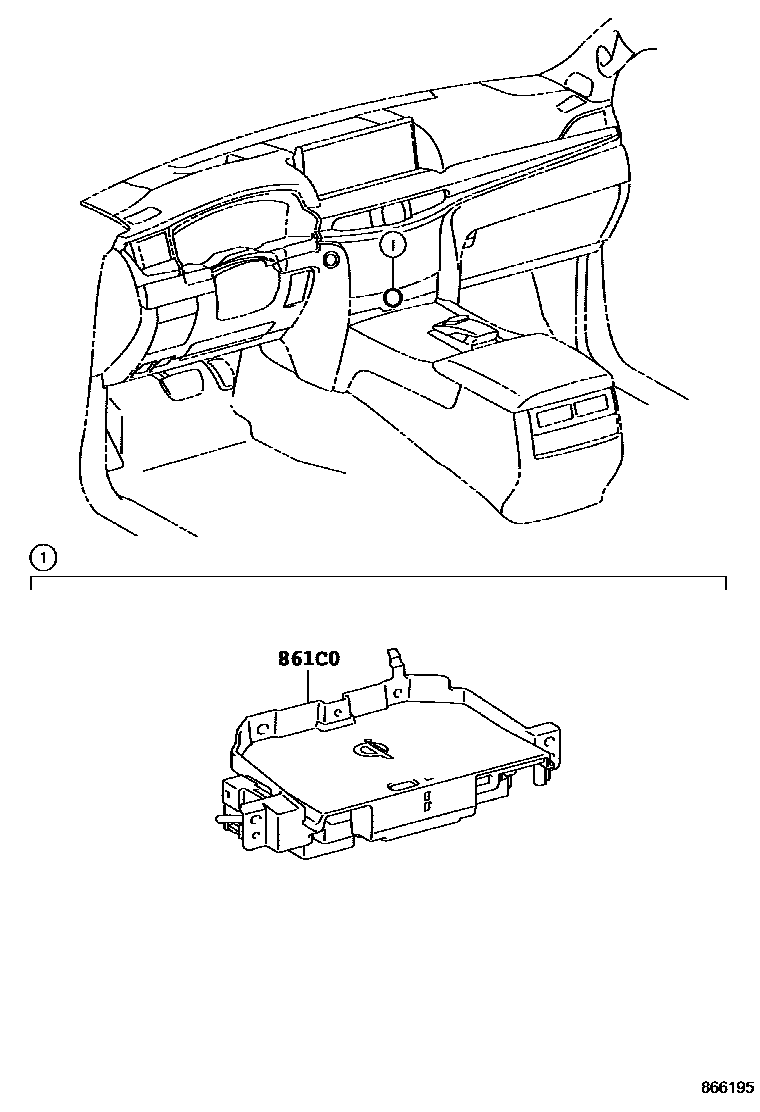 1

1

861C0

866195