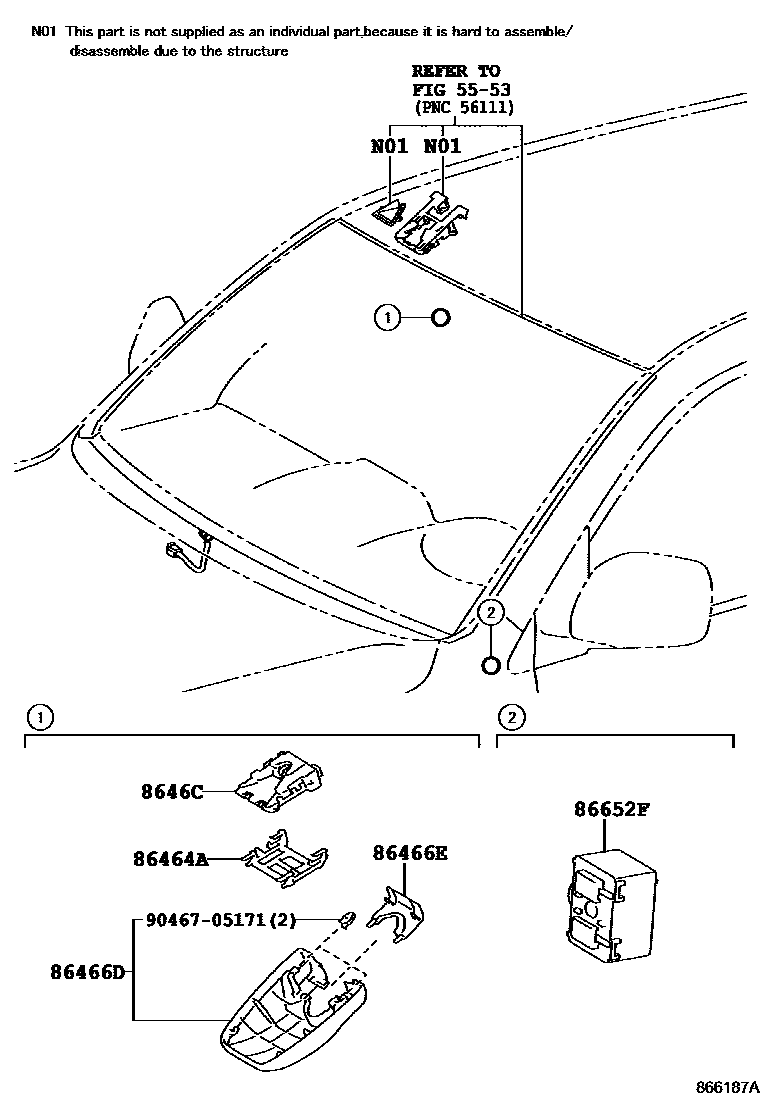 N01 This part is not supplied as an individual part,because it is hard to assemble/ disassemble due to the structure

REFER TO
FIG 55-53
(PNC 56111)

N01 N01

1

2

1

2

8646C

86464A

86466E

90467-05171(2)

86466D

86652F

866187A