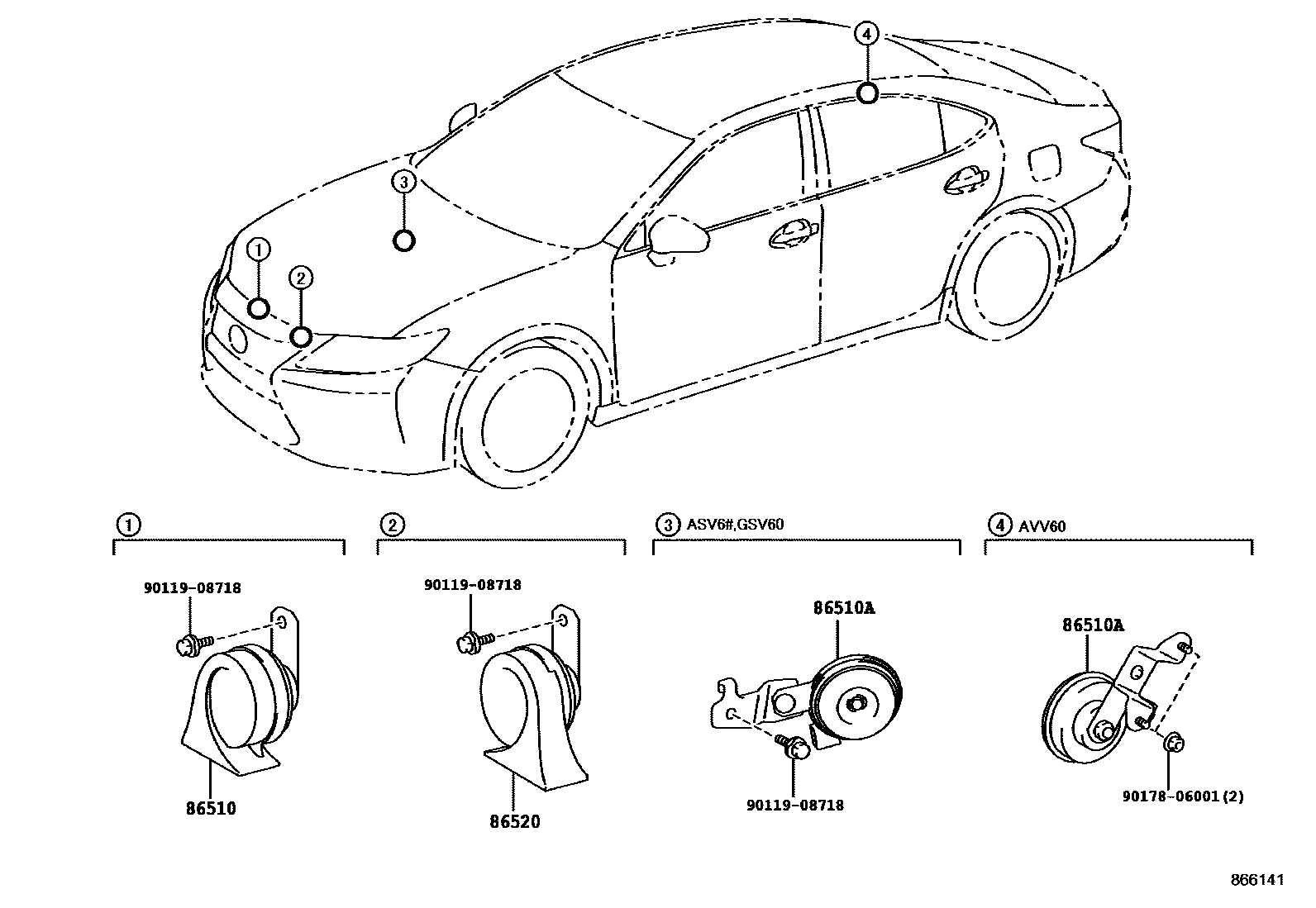 4
3
1
2

1
90119-08718
86510

2
90119-08718
86520

3 ASV6#,GSV60
86510A
90119-08718

4 AVV60
86510A
90178-06001(2)

866141