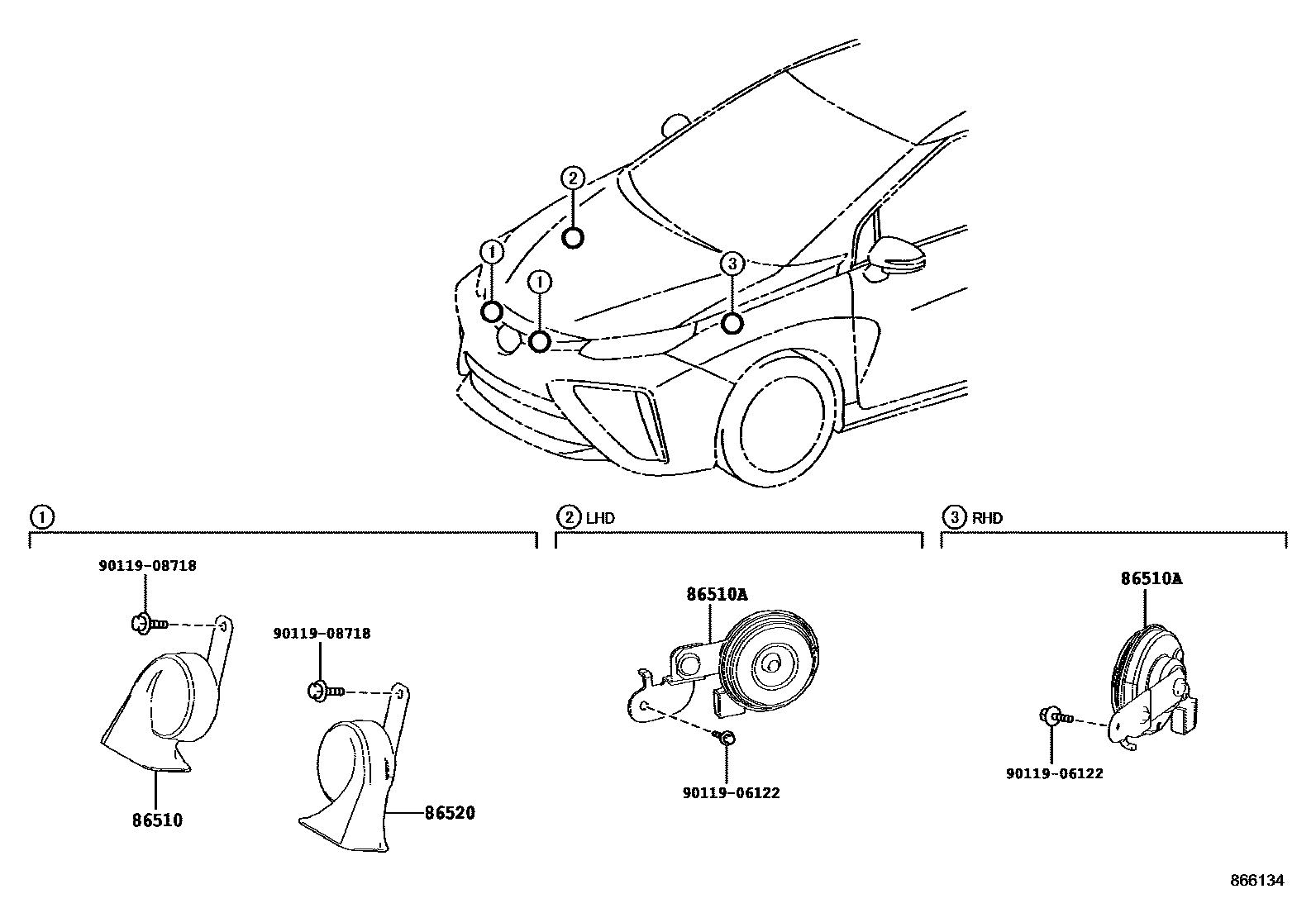 2
1
1
3

1

2 LHD

3 RHD

90119-08718

90119-08718

86510

86520

86510A

90119-06122

86510A

90119-06122

866134