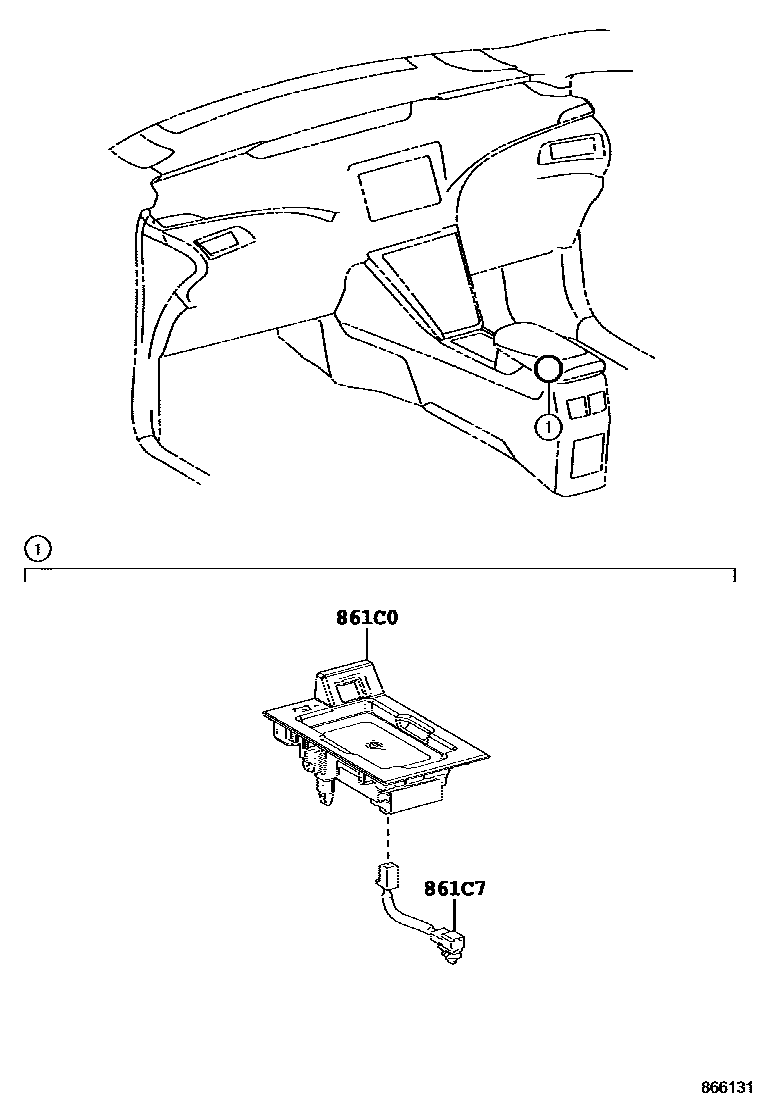 1

1

861C0

861C7

866131