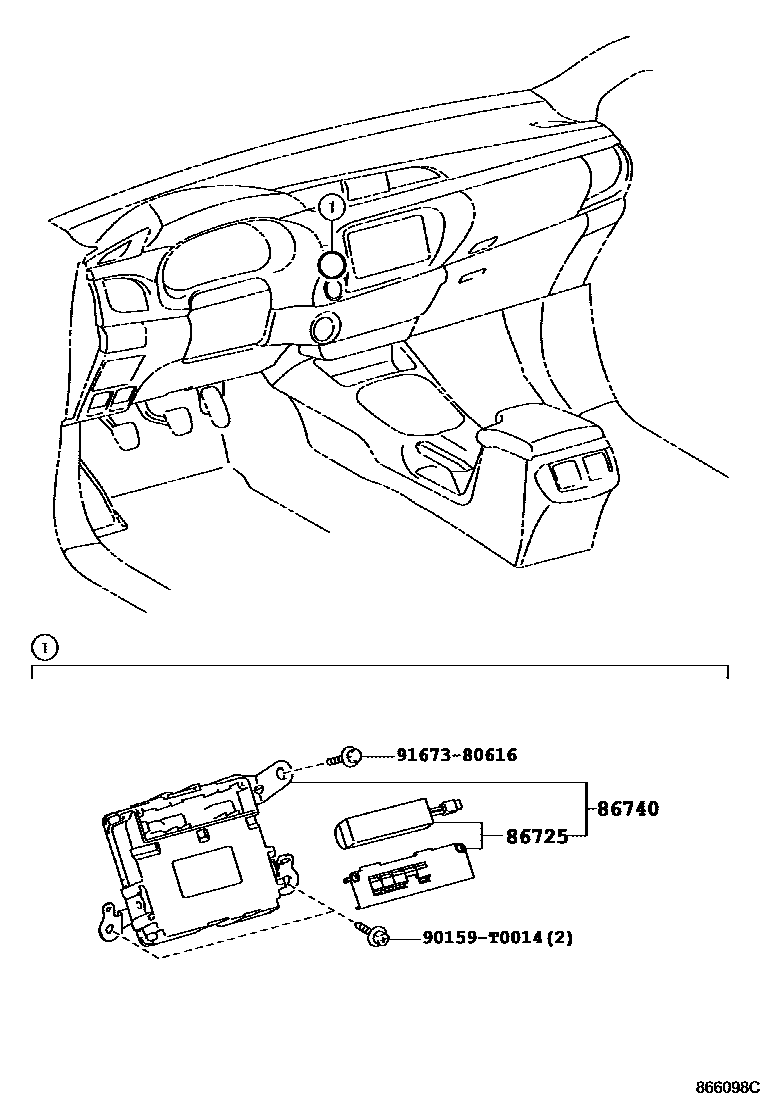 1

1

91673-80616

86740

86725

90159-T0014(2)

866098C