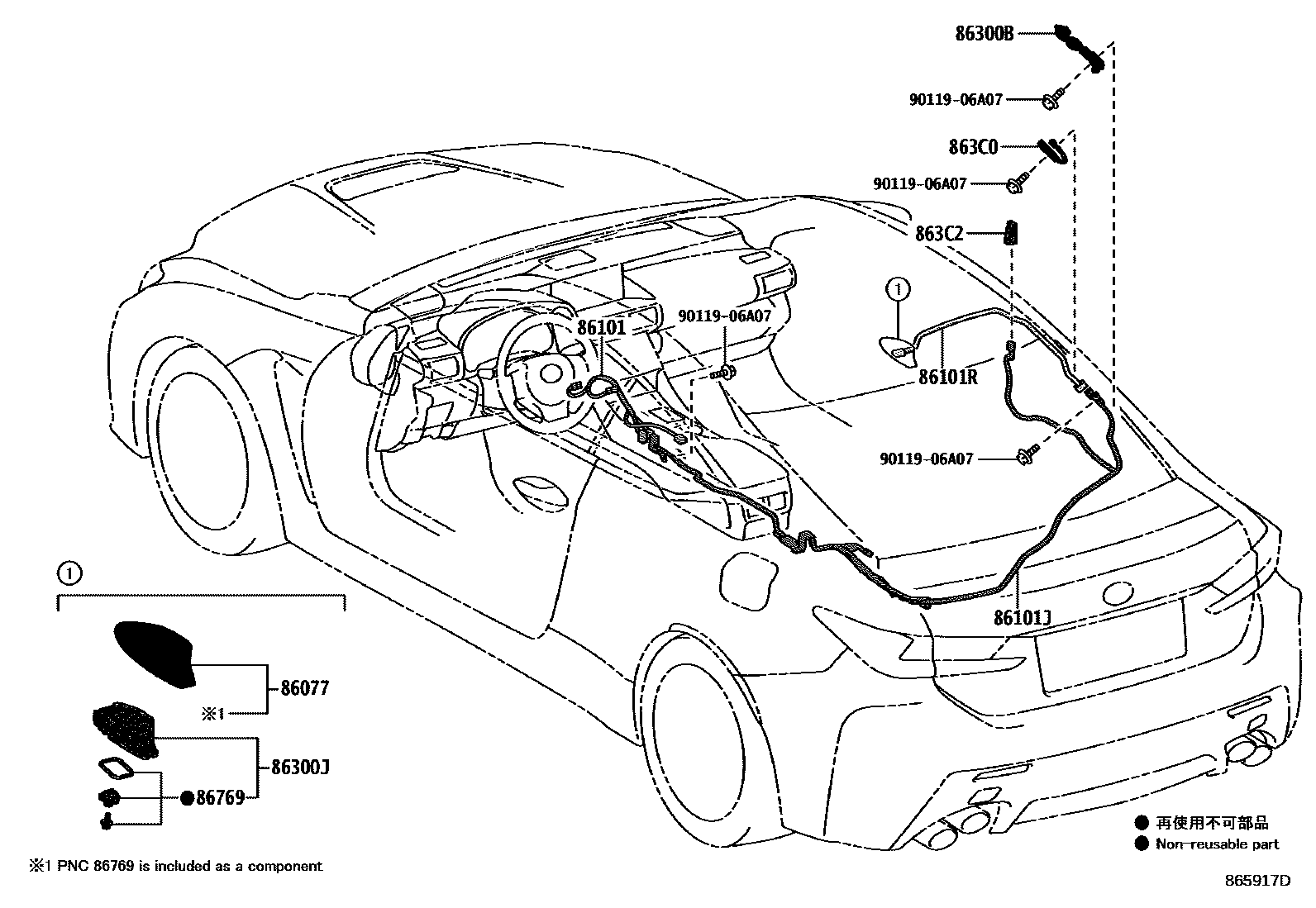 86300B
90119-06A07
863C0
90119-06A07
863C2
①
86101
90119-06A07
86101R
90119-06A07
86101J
①
86077
※1
86300J
●86769
● 再使用不可部品
● Non-reusable part
※1 PNC 86769 is included as a component
865917D