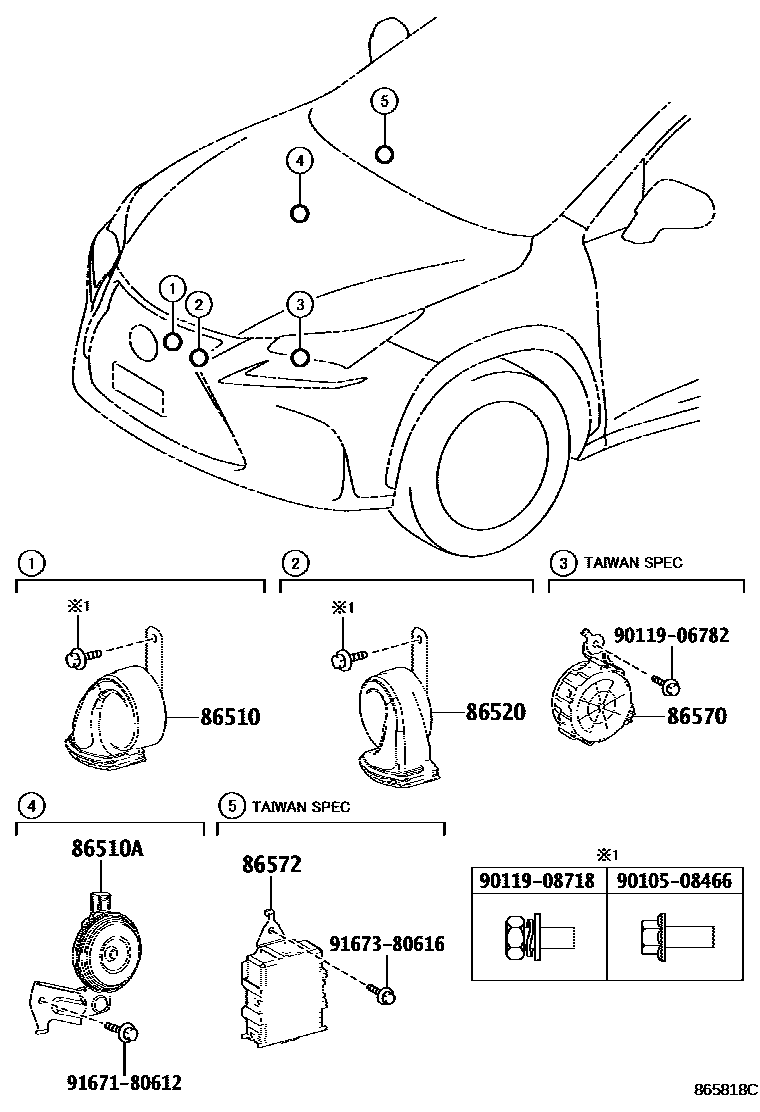 5
4
1
2
3

1
※1
86510

2
※1
86520

3 TAIWAN SPEC
90119-06782
86570

4
86510A
91671-80612

5 TAIWAN SPEC
86572
91673-80616

※1
| 90119-08718 | 90105-08466 |
|---|---|
| | |

865818C