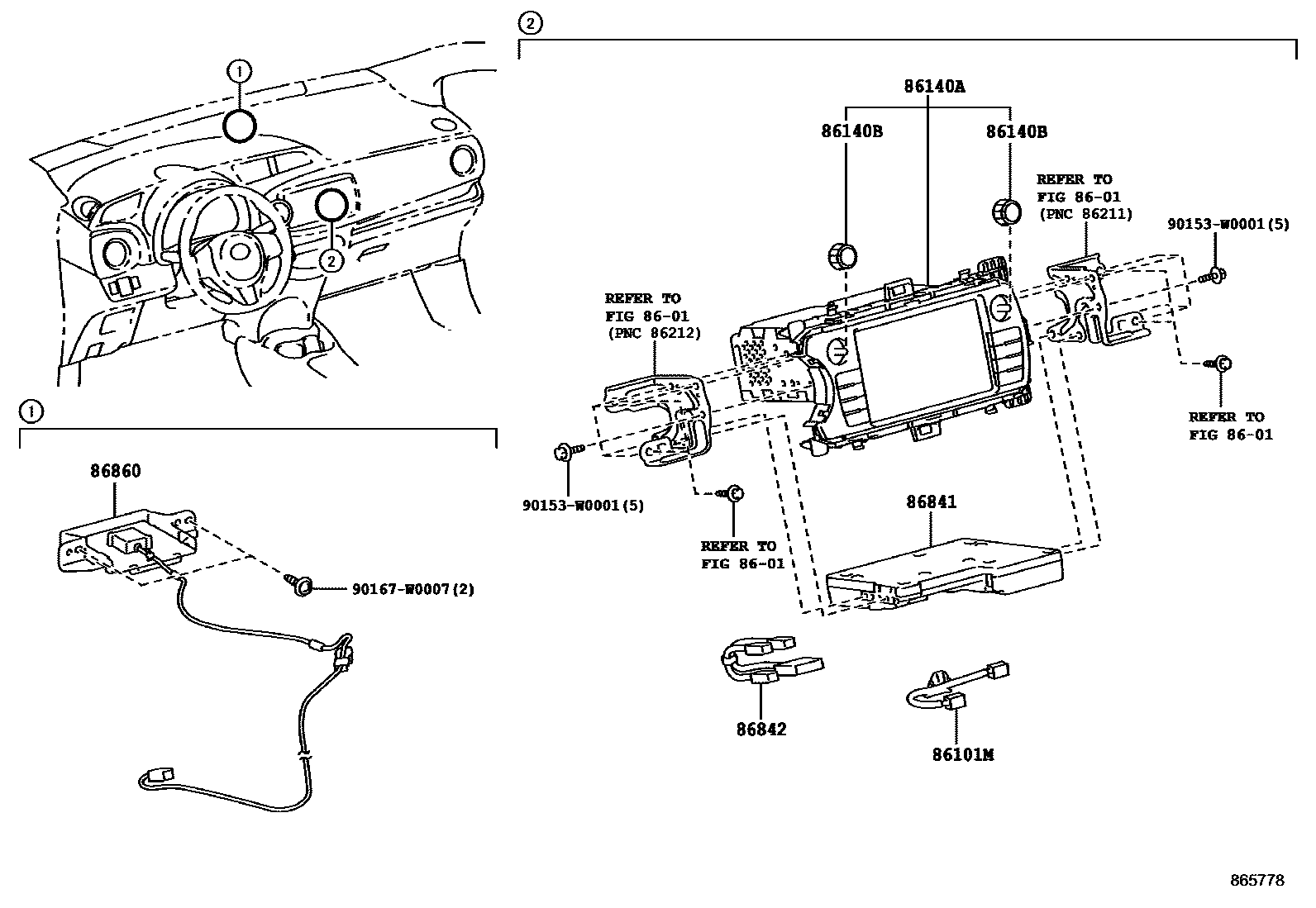 1

2

1

86860

90167-W0007(2)

2

86140A

86140B

86140B

REFER TO FIG 86-01 (PNC 86211)

90153-W0001(5)

REFER TO FIG 86-01 (PNC 86212)

REFER TO FIG 86-01

90153-W0001(5)

REFER TO FIG 86-01

86841

86842

86101M

865778