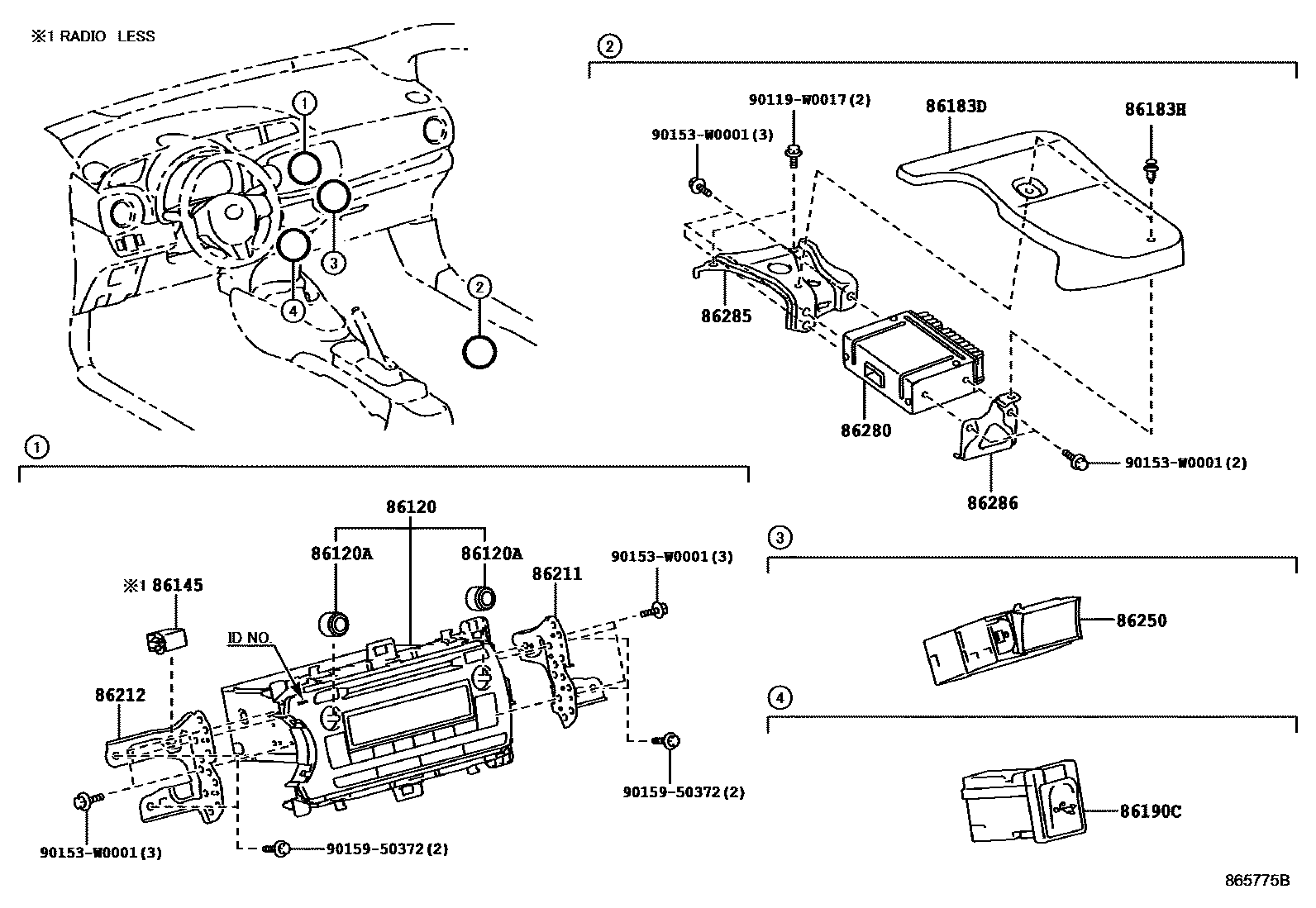 ※1 RADIO LESS

1
3
4
2

2
90119-W0017(2)
86183D
86183H
90153-W0001(3)
86285
86280
90153-W0001(2)
86286

1
86120
86120A
86120A
86211
90153-W0001(3)
※1 86145
ID NO.
86212
90159-50372(2)
90153-W0001(3)
90159-50372(2)

3
86250

4
86190C

865775B