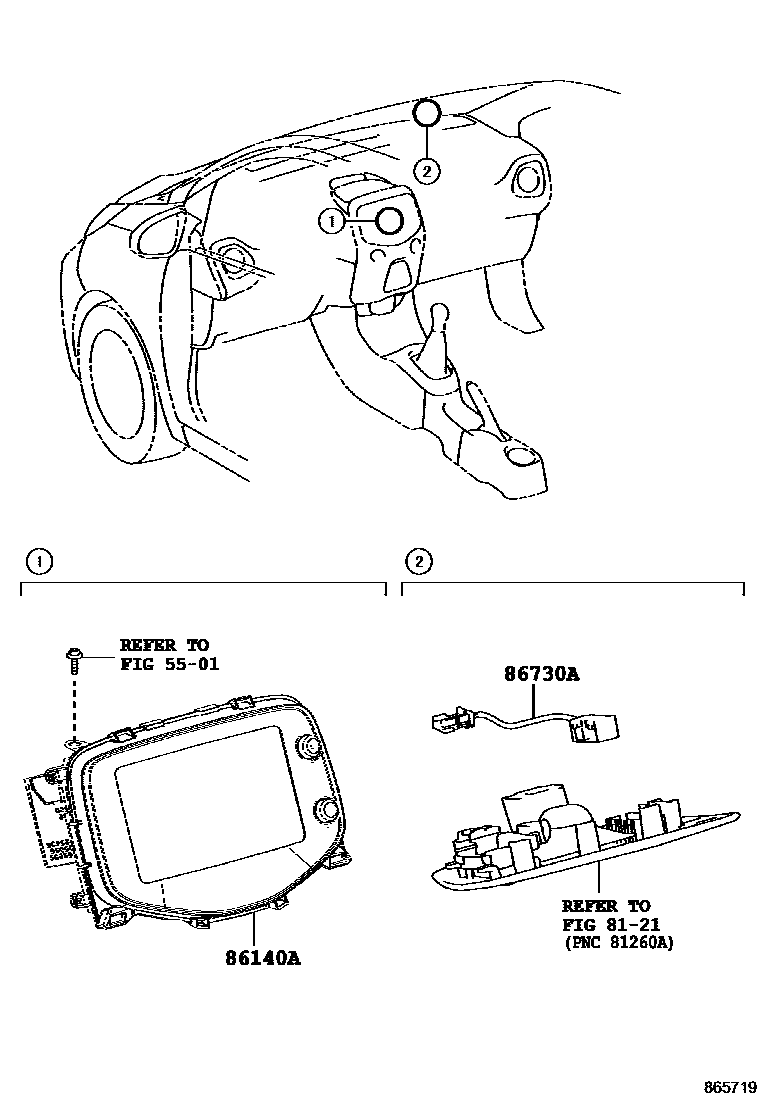 2

1

1

2

REFER TO
FIG 55-01

86730A

86140A

REFER TO
FIG 81-21
(PNC 81260A)

865719