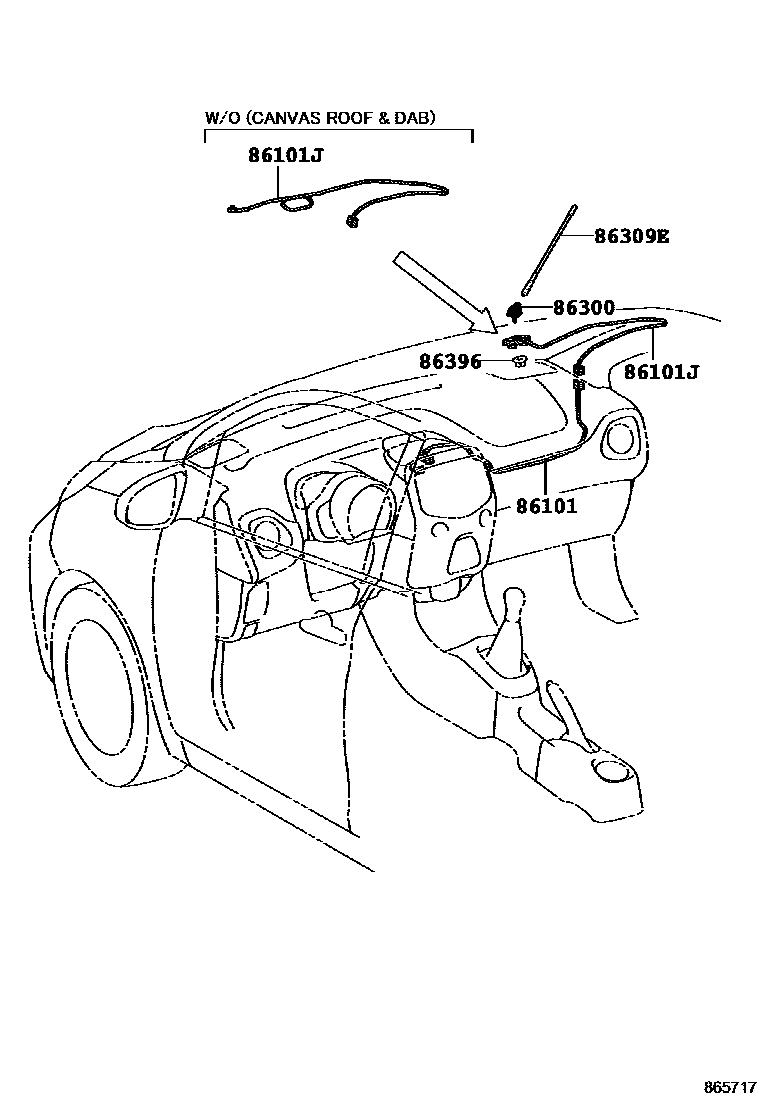 W/O (CANVAS ROOF & DAB)
86101J
86309E
86300
86396
86101J
86101
865717