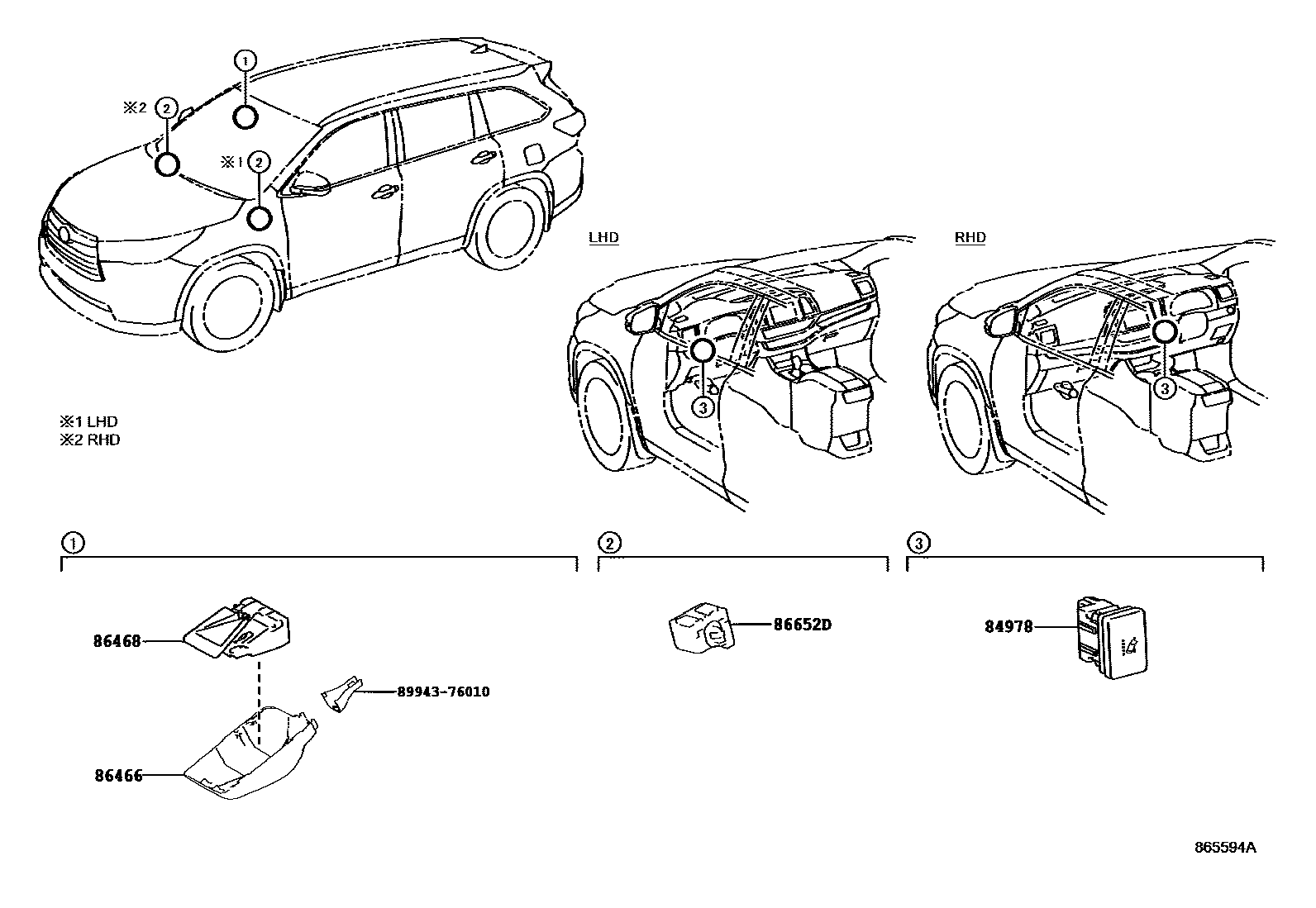 ①
※2 ②
※1 ②

LHD

RHD

③
③

※1 LHD
※2 RHD

①
②
③

86468
89943-76010
86466
86652D
84978

865594A