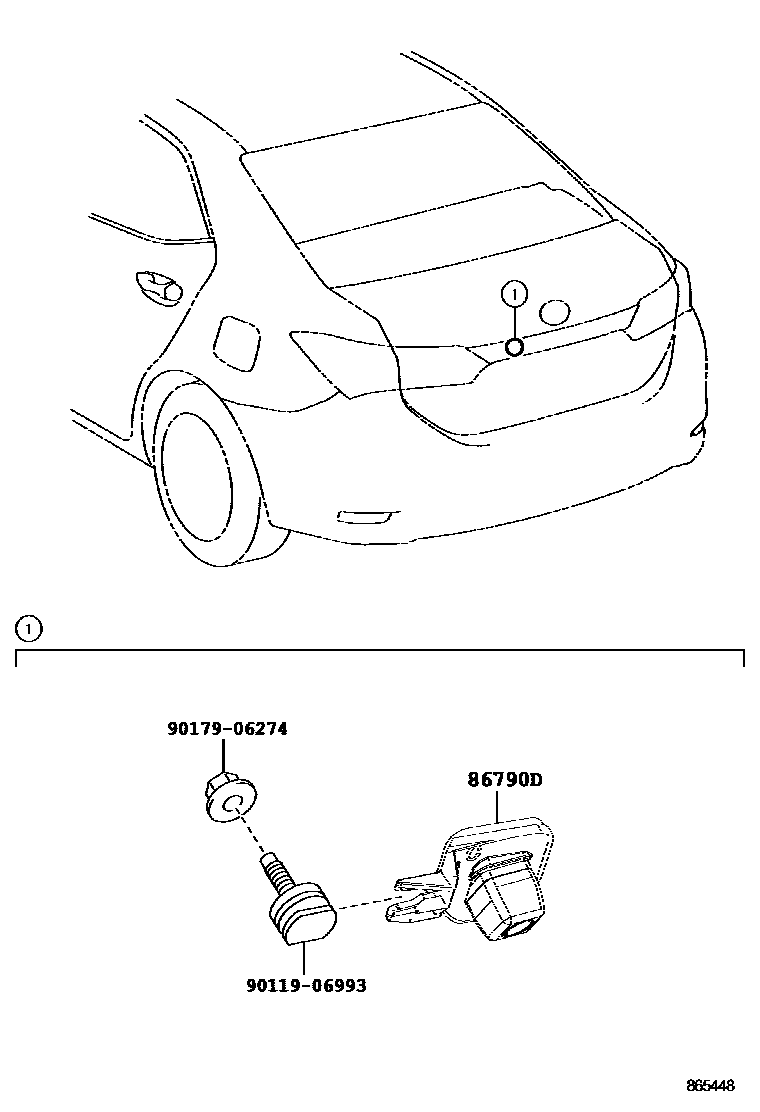 1

1

90179-06274

86790D

90119-06993

865448