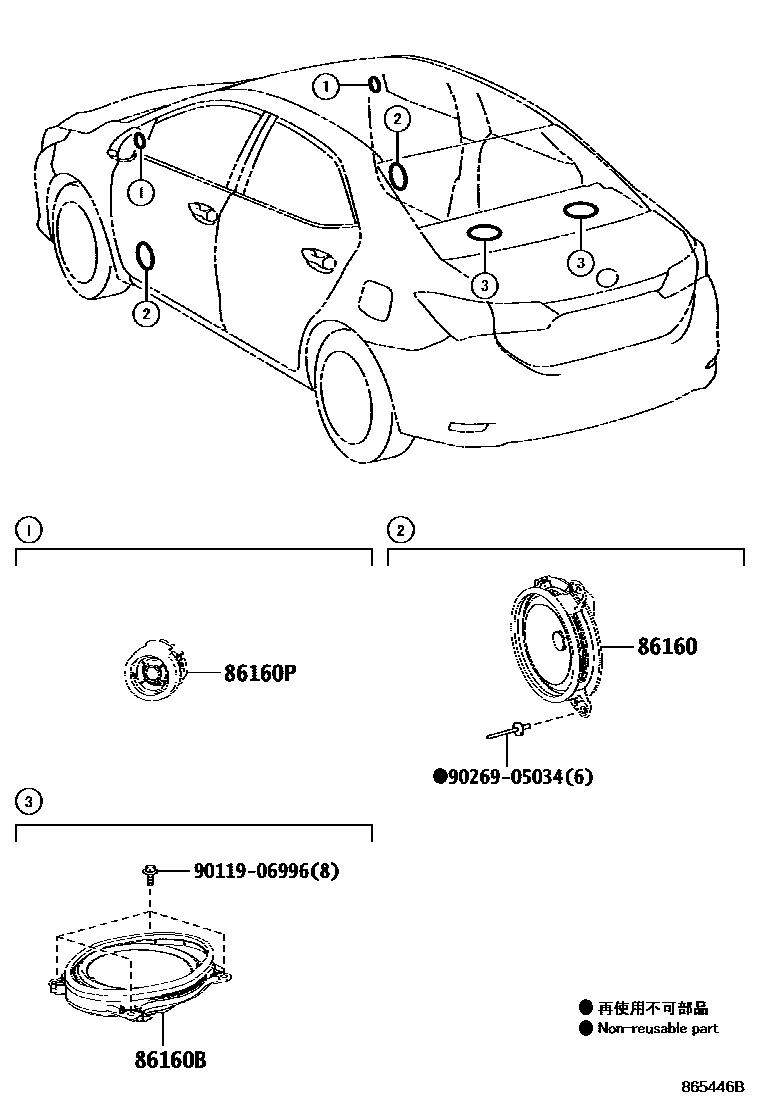 1
2
1
2
3
3

1
86160P

2
86160
●90269-05034(6)

3
90119-06996(8)
86160B

● 再使用不可部品
● Non-reusable part

865446B