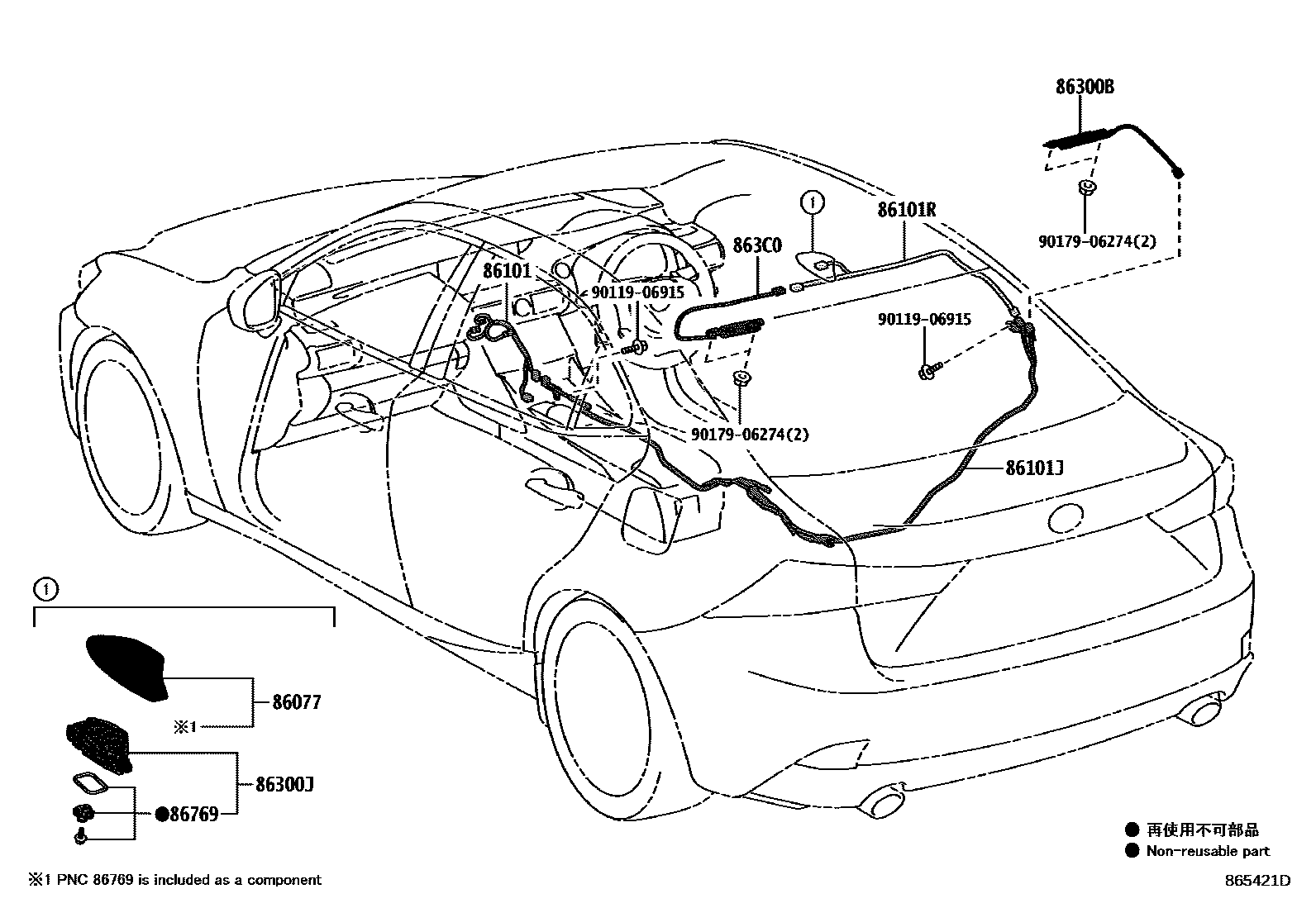 86300B

90179-06274(2)

①

86101R

863C0

86101

90119-06915

90119-06915

90179-06274(2)

86101J

①

86077

※1

86300J

●86769

● 再使用不可部品
● Non-reusable part

※1 PNC 86769 is included as a component

865421D