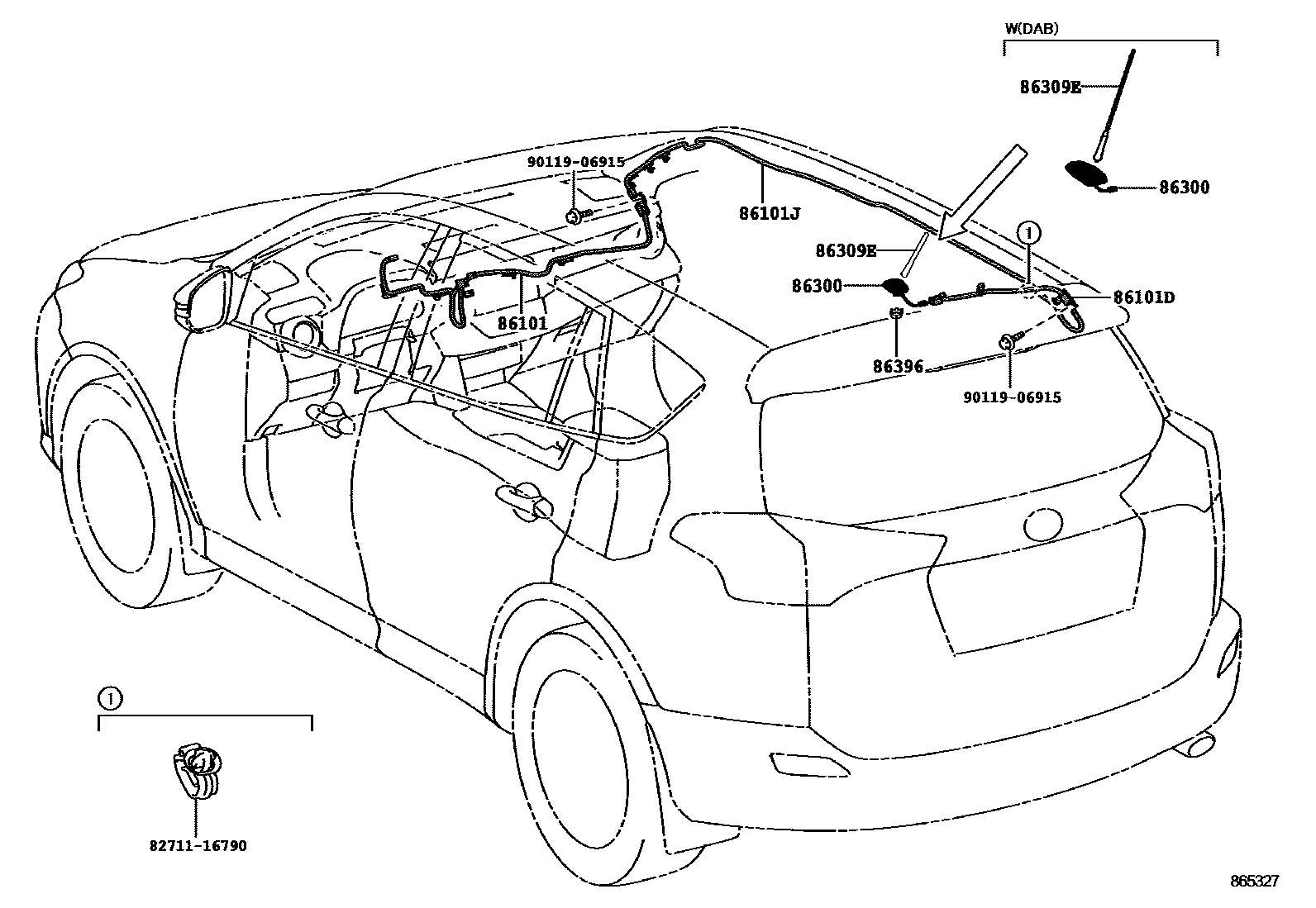 W(DAB)

86309E

86300

90119-06915

86101J

86309E

1

86300

86101D

86101

86396

90119-06915

1

82711-16790

865327