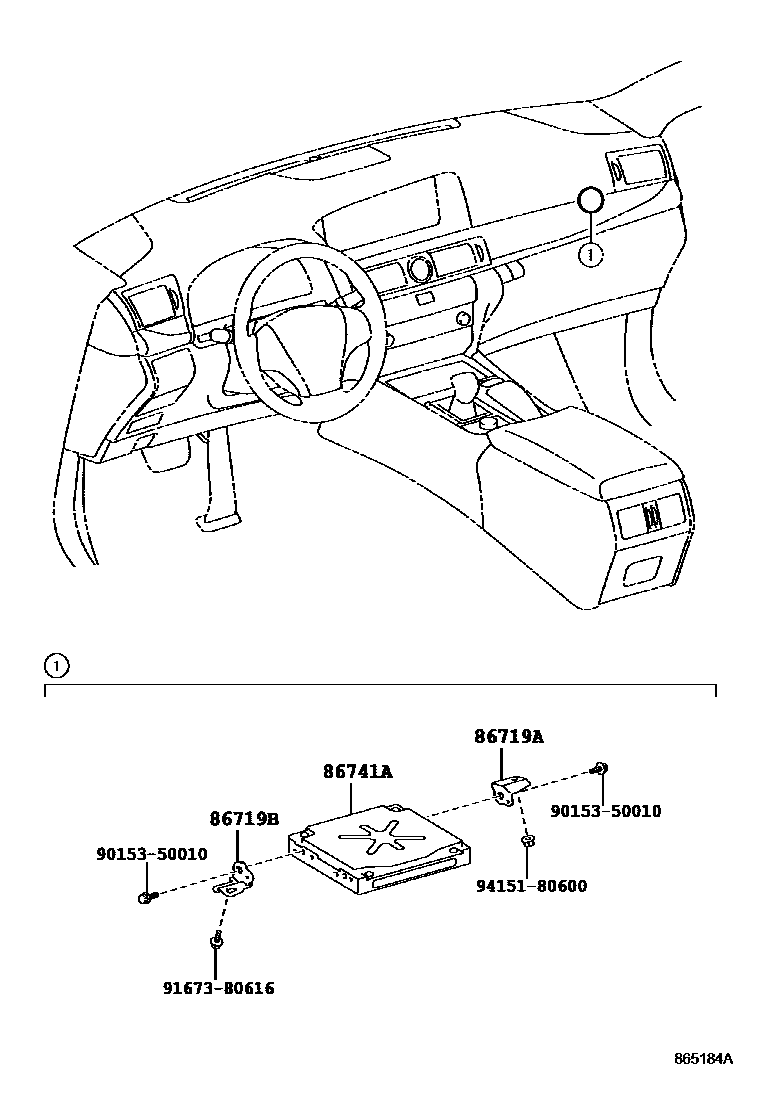 1

1

86719A

86741A

90153-50010

86719B

90153-50010

94151-80600

91673-80616

865184A