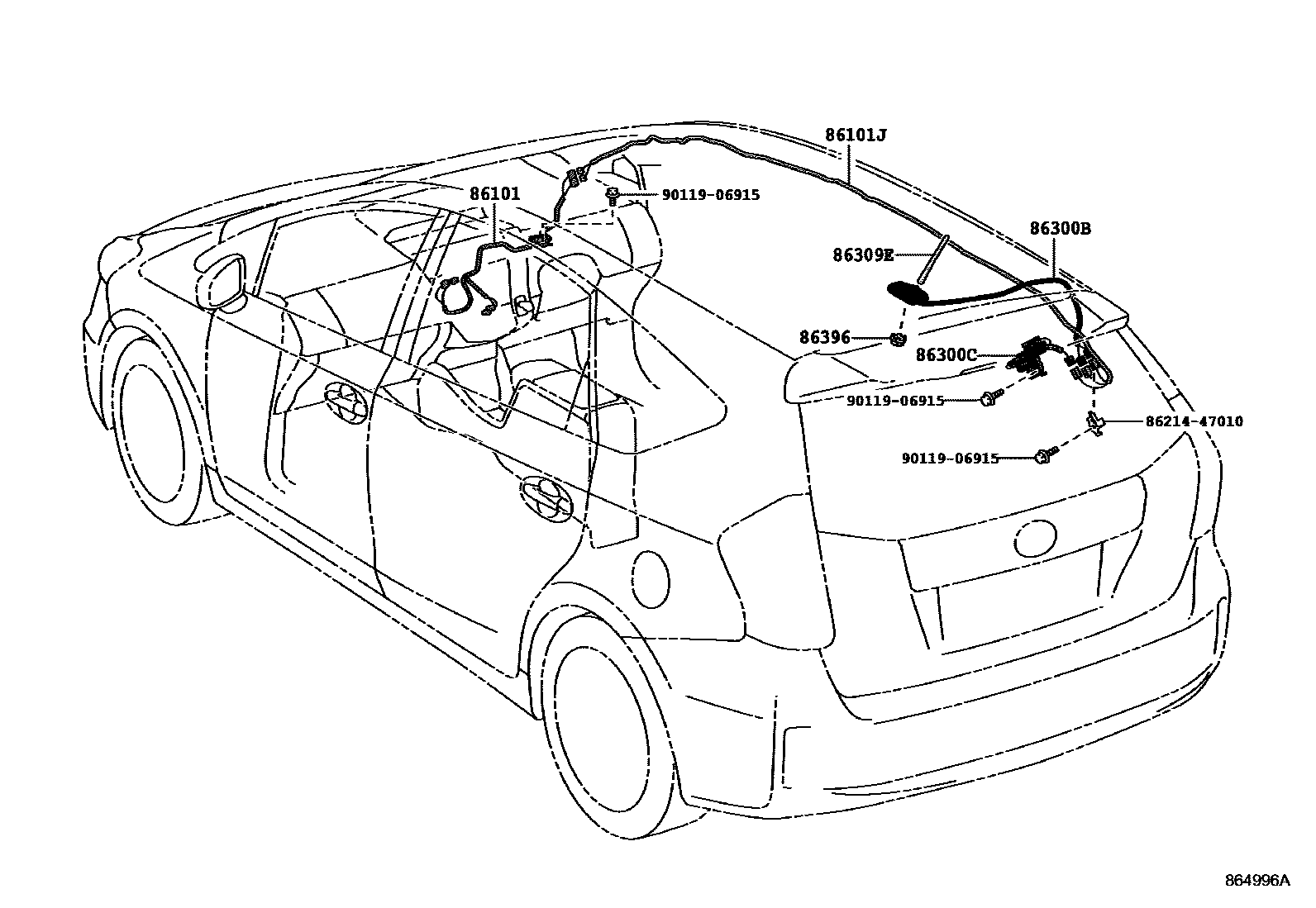 86101J
86101
90119-06915
86300B
86309E
86396
86300C
90119-06915
86214-47010
90119-06915
864996A