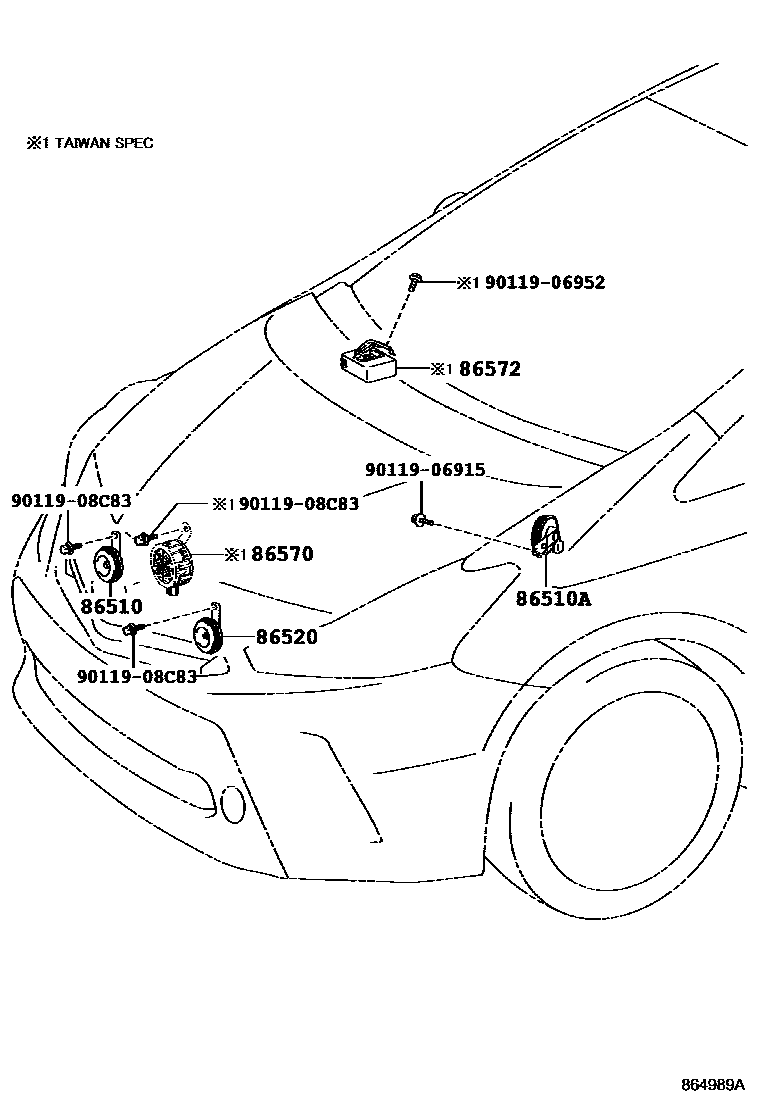 ※1 TAIWAN SPEC

※1 90119-06952

※1 86572

90119-06915

90119-08C83

※1 90119-08C83

※1 86570

86510

86510A

86520

90119-08C83

864989A