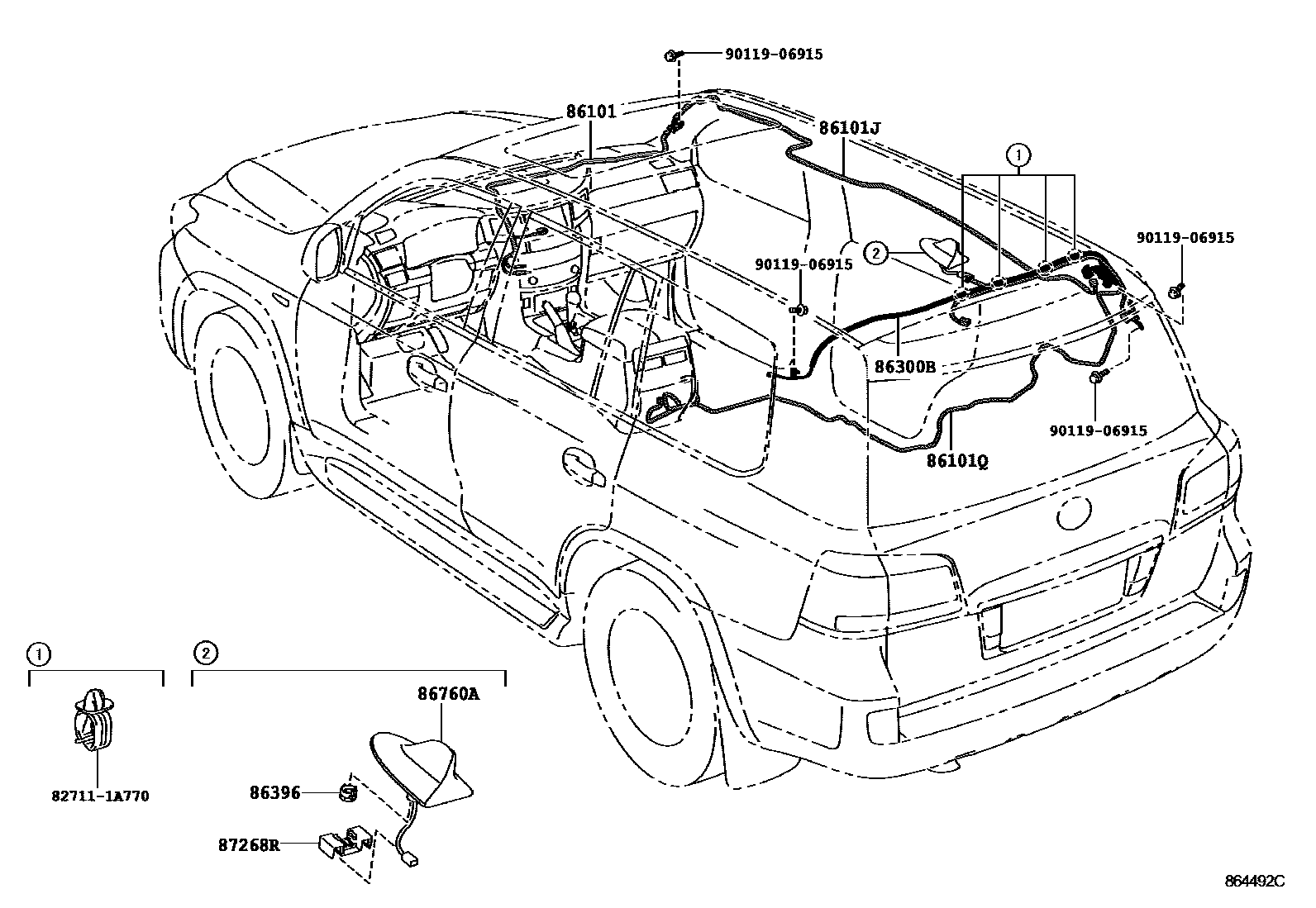 90119-06915

86101

86101J

①

90119-06915

②

90119-06915

86300B

90119-06915

86101Q

①

82711-1A770

②

86760A

86396

87268R

864492C