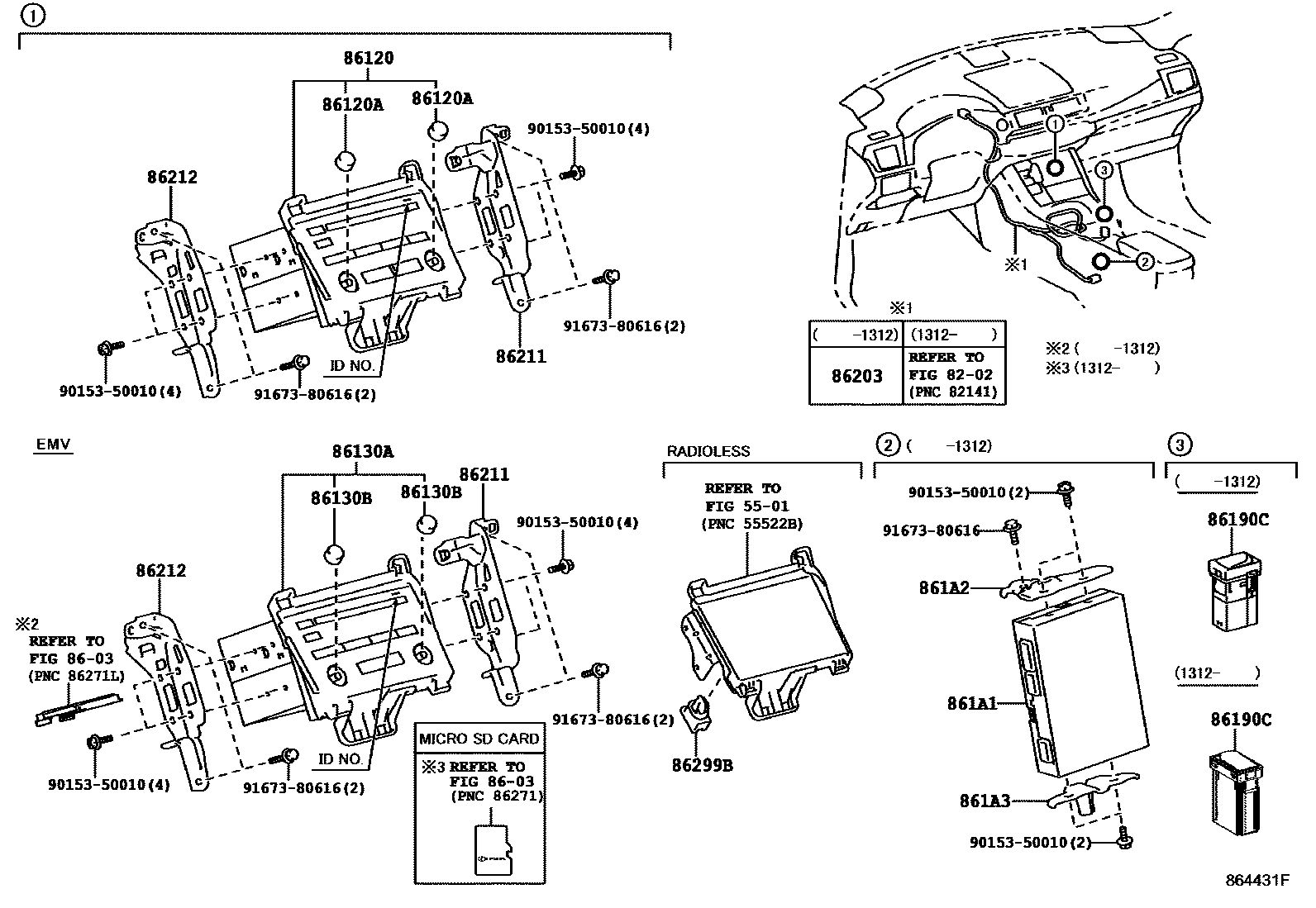 ①

86120
86120A
86120A
90153-50010(4)
86212
91673-80616(2)
86211
ID NO.
90153-50010(4)
91673-80616(2)

①
③
②
※1

※1

| ( -1312) | (1312- ) |
|---|---|
| 86203 | REFER TO FIG 82-02 (PNC 82141) |

※2 ( -1312)
※3 (1312- )

EMV

86130A
86130B
86130B
86211
90153-50010(4)
86212
※2 REFER TO FIG 86-03 (PNC 86271L)
91673-80616(2)
ID NO.
90153-50010(4)
91673-80616(2)

MICRO SD CARD
※3 REFER TO FIG 86-03 (PNC 86271)

RADIOLESS
REFER TO FIG 55-01 (PNC 55522B)
86299B

② ( -1312)
90153-50010(2)
91673-80616
861A2
861A1
861A3
90153-50010(2)

③
( -1312)
86190C
(1312- )
86190C

864431F