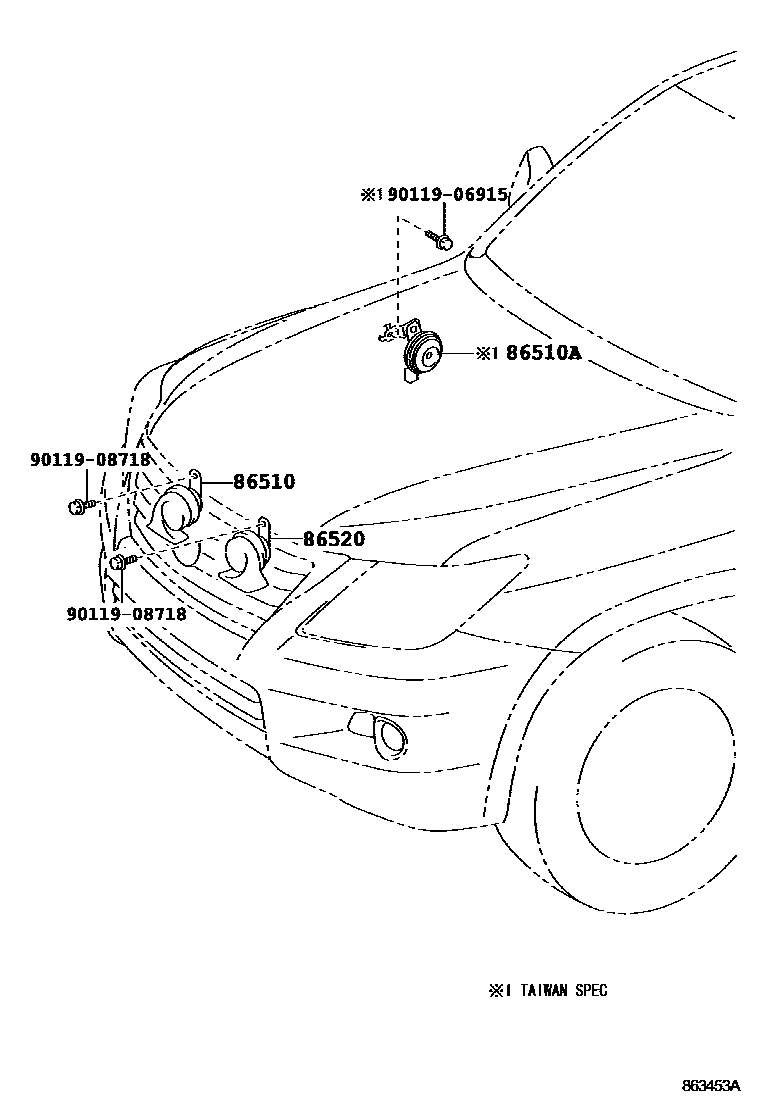 ※1 90119-06915

※1 86510A

90119-08718

86510

86520

90119-08718

※1 TAIWAN SPEC

863453A