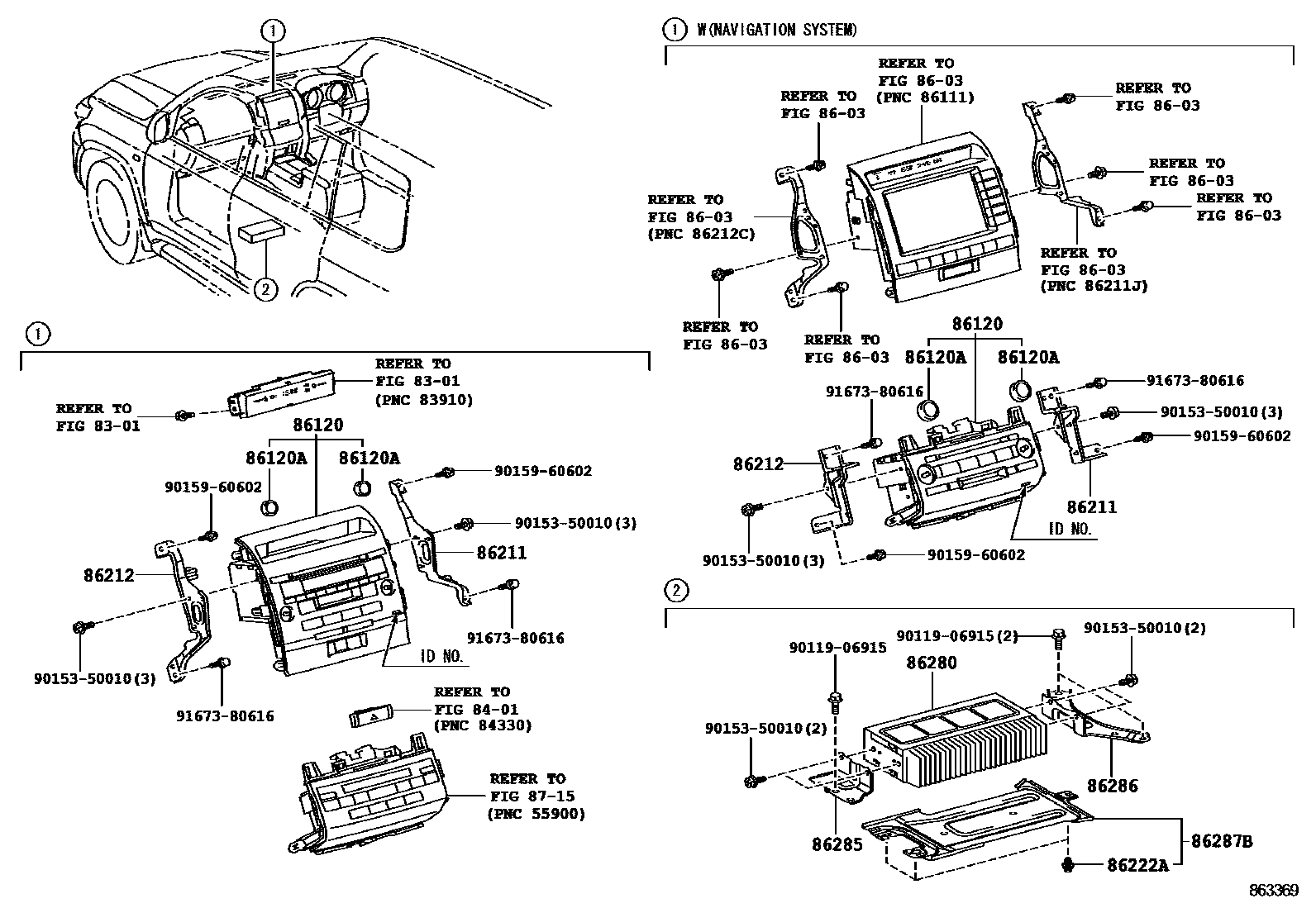 ①

②

①

REFER TO
FIG 83-01
(PNC 83910)

REFER TO
FIG 83-01

86120
86120A 86120A

90159-60602
90159-60602
90153-50010(3)
86211
86212
91673-80616
ID NO.
90153-50010(3)
91673-80616

REFER TO
FIG 84-01
(PNC 84330)

REFER TO
FIG 87-15
(PNC 55900)

① W(NAVIGATION SYSTEM)

REFER TO
FIG 86-03
(PNC 86111)

REFER TO
FIG 86-03

REFER TO
FIG 86-03

REFER TO
FIG 86-03

REFER TO
FIG 86-03

REFER TO
FIG 86-03
(PNC 86212C)

REFER TO
FIG 86-03
(PNC 86211J)

REFER TO
FIG 86-03

REFER TO
FIG 86-03

86120
86120A 86120A
91673-80616
91673-80616
90153-50010(3)
90159-60602
86212
86211
ID NO.
90153-50010(3)
90159-60602

②

90119-06915
90119-06915(2)
90153-50010(2)
86280
90153-50010(2)
86286
86285
86287B
86222A

863369