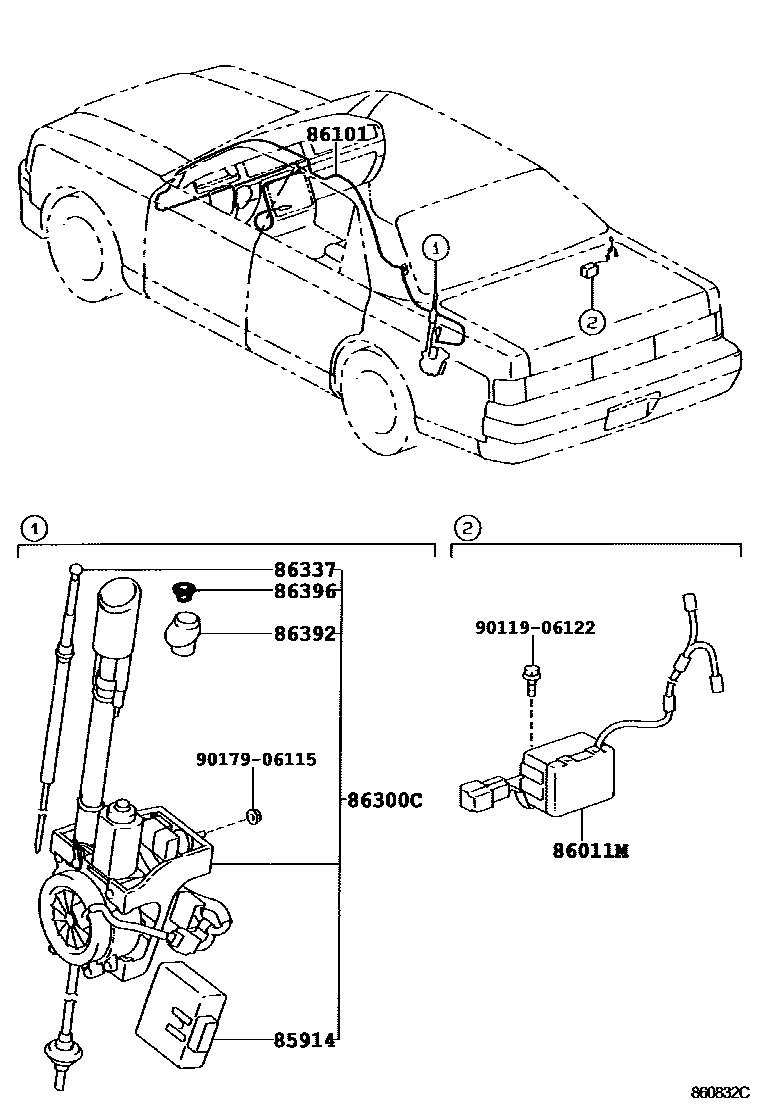 86101
1
2
1
86337
86396
86392
90179-06115
86300C
85914
2
90119-06122
86011M
860832C