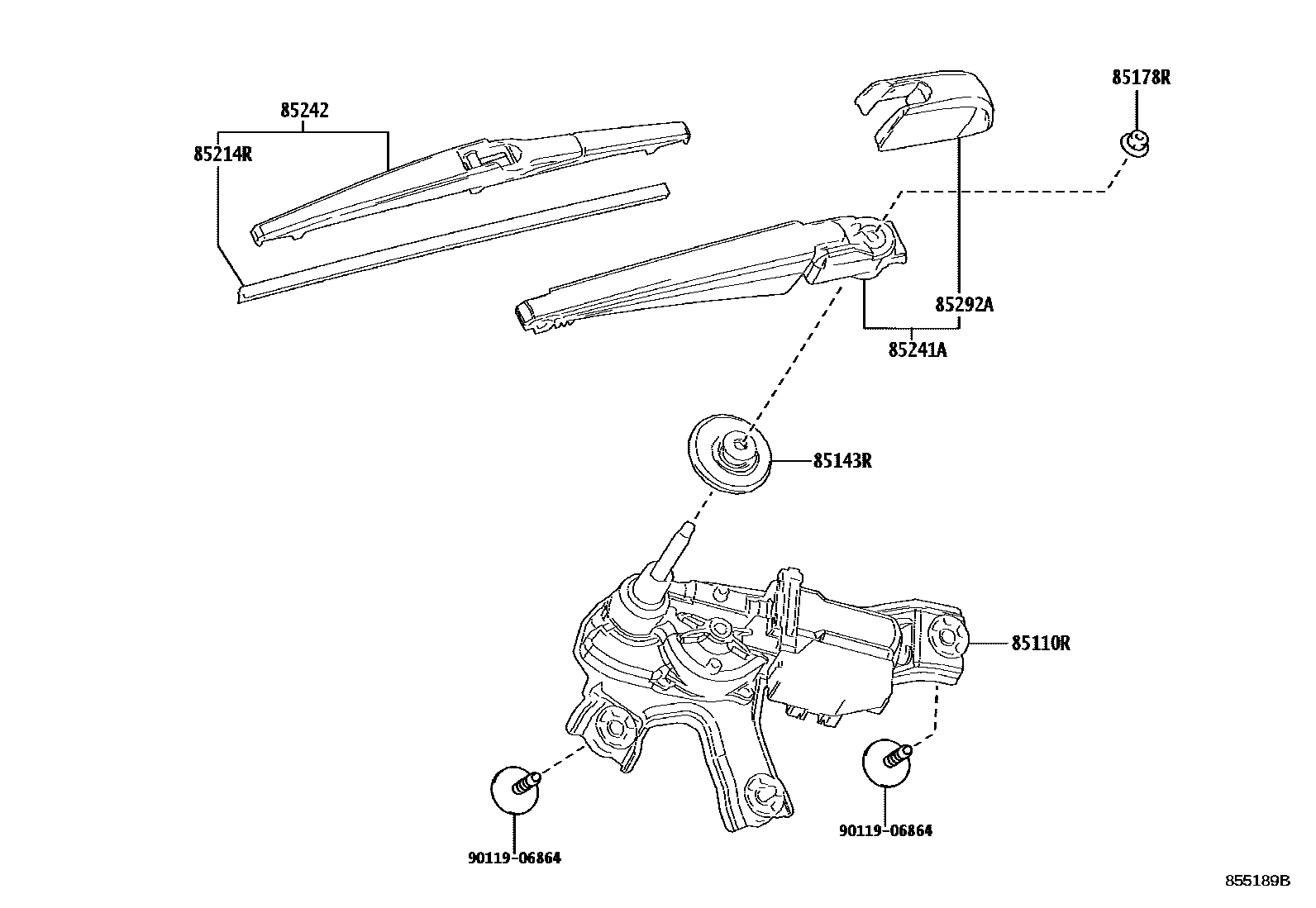 85242
85214R
85178R
85292A
85241A
85143R
85110R
90119-06864
90119-06864
855189B