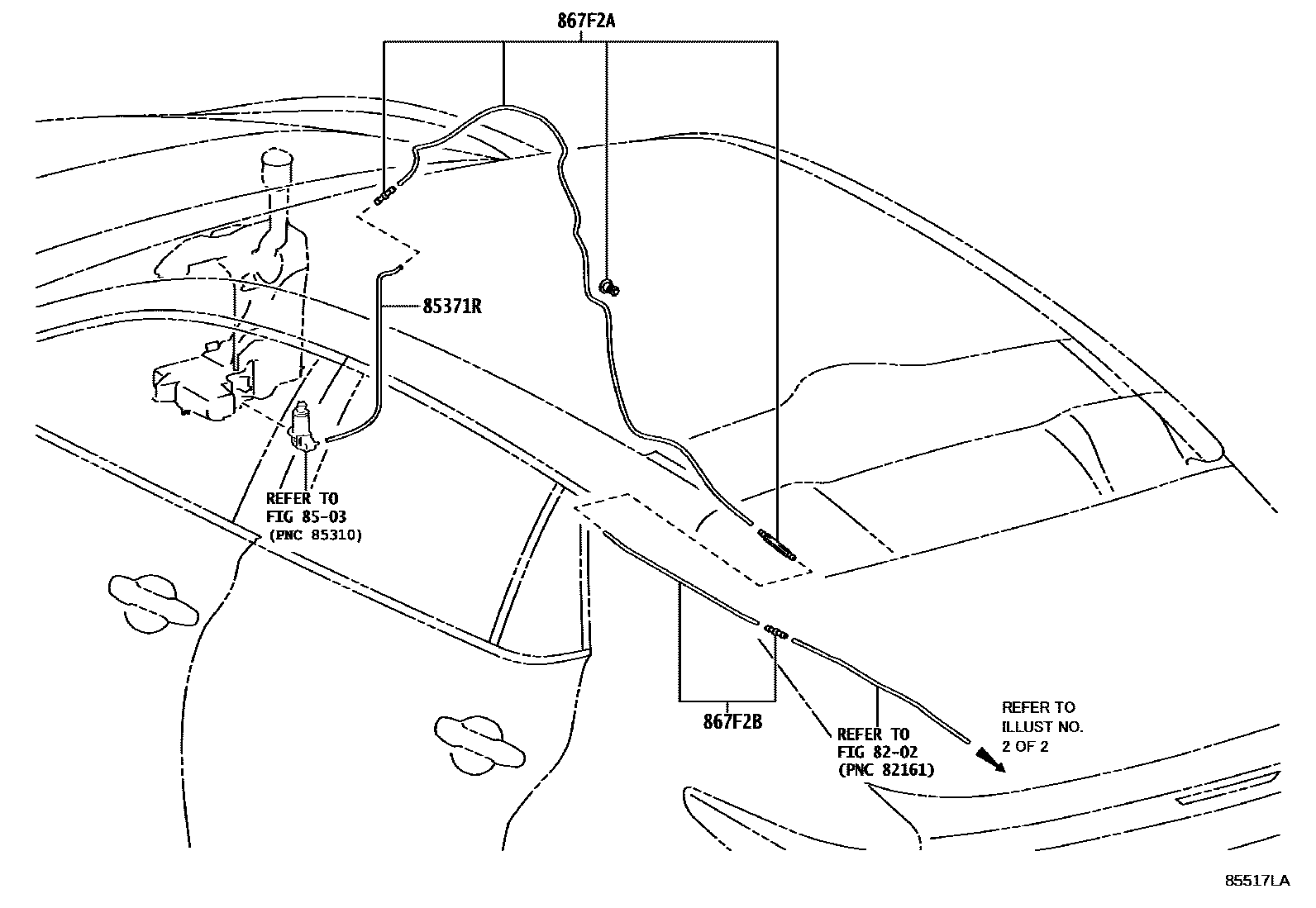 867F2A

85371R

REFER TO
FIG 85-03
(PNC 85310)

867F2B

REFER TO
FIG 82-02
(PNC 82161)

REFER TO
ILLUST NO.
2 OF 2

85517LA