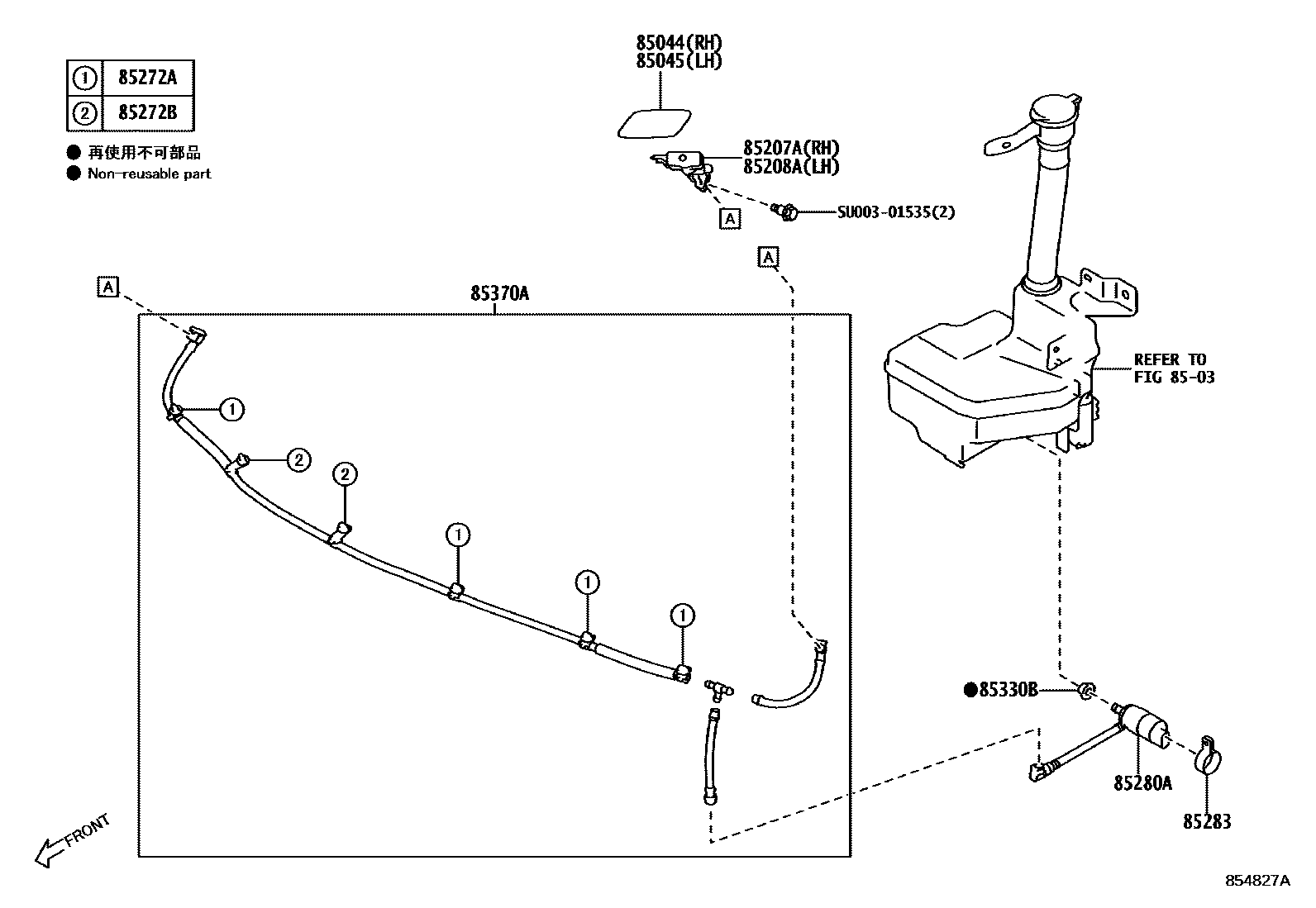 | 1 | 85272A |
|---|---|
| 2 | 85272B |

● 再使用不可部品
● Non-reusable part

85044(RH)
85045(LH)

85207A(RH)
85208A(LH)

A

SU003-01535(2)

A

A

85370A

REFER TO
FIG 85-03

1
2
2
1
1
1

●85330B

85280A

85283

FRONT

854827A