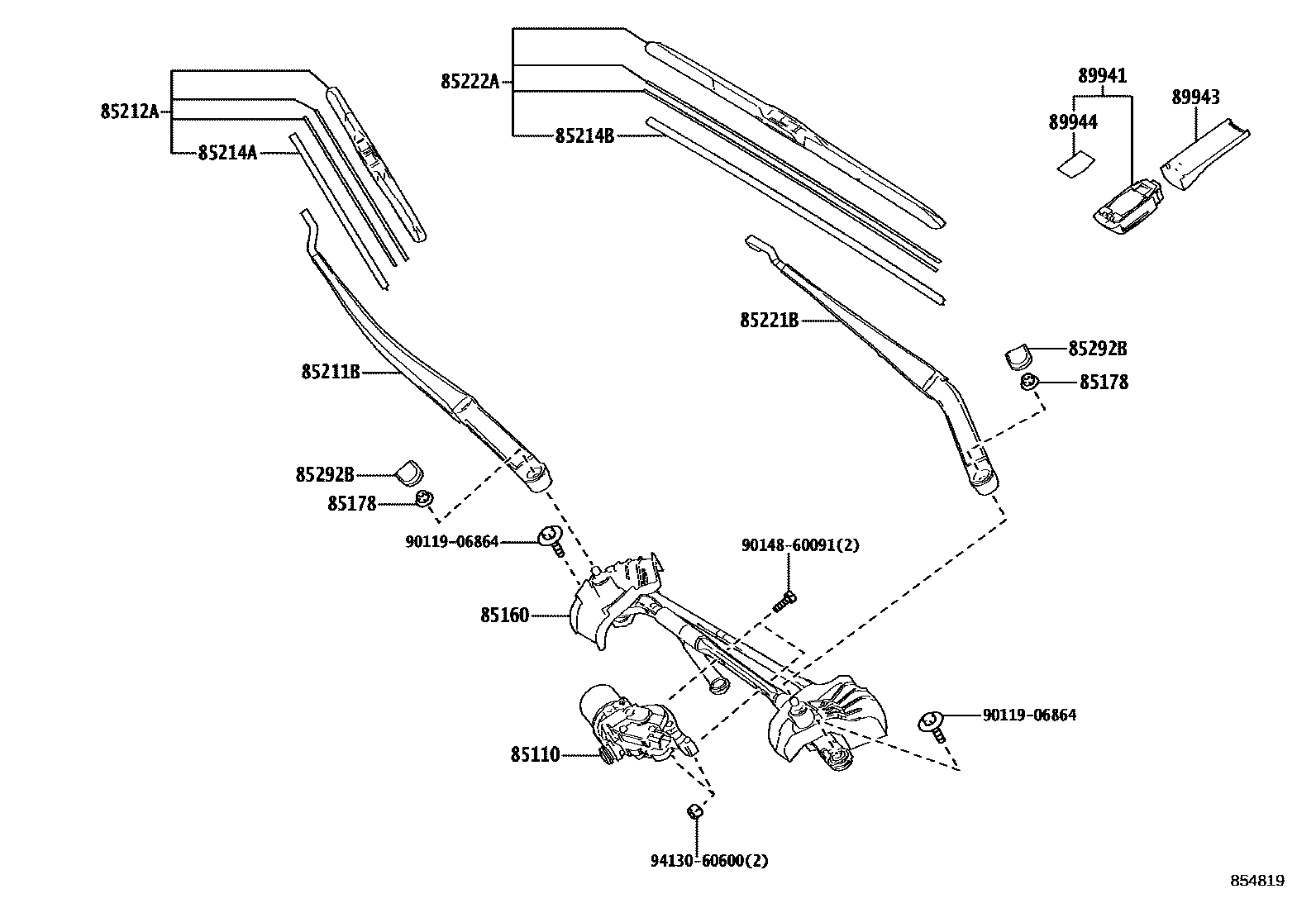 85212A
85214A
85222A
85214B
89941
89944
89943
85221B
85292B
85178
85211B
85292B
85178
90119-06864
90148-60091(2)
85160
90119-06864
85110
94130-60600(2)
854819