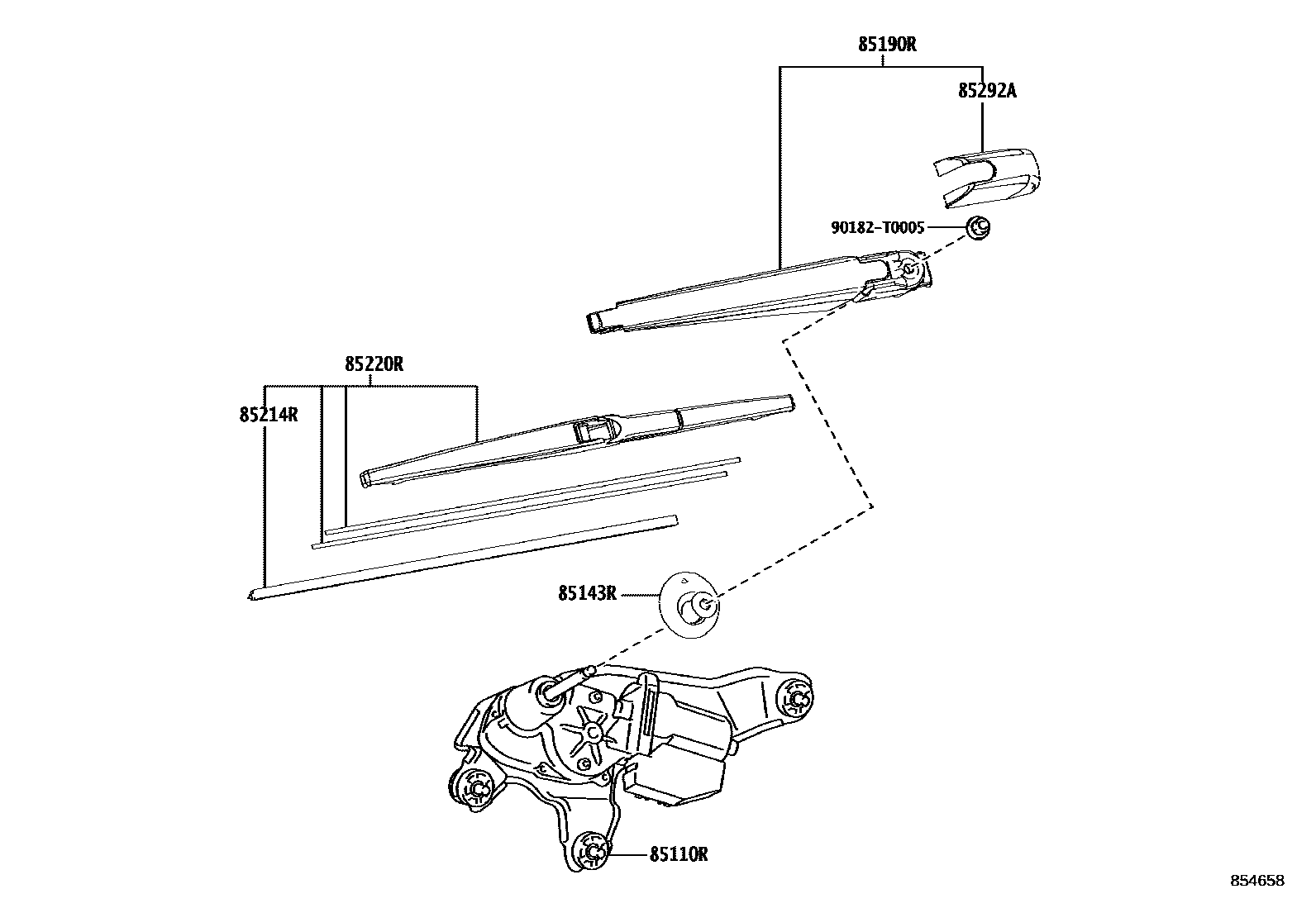 85190R
85292A
90182-T0005
85220R
85214R
85143R
85110R
854658