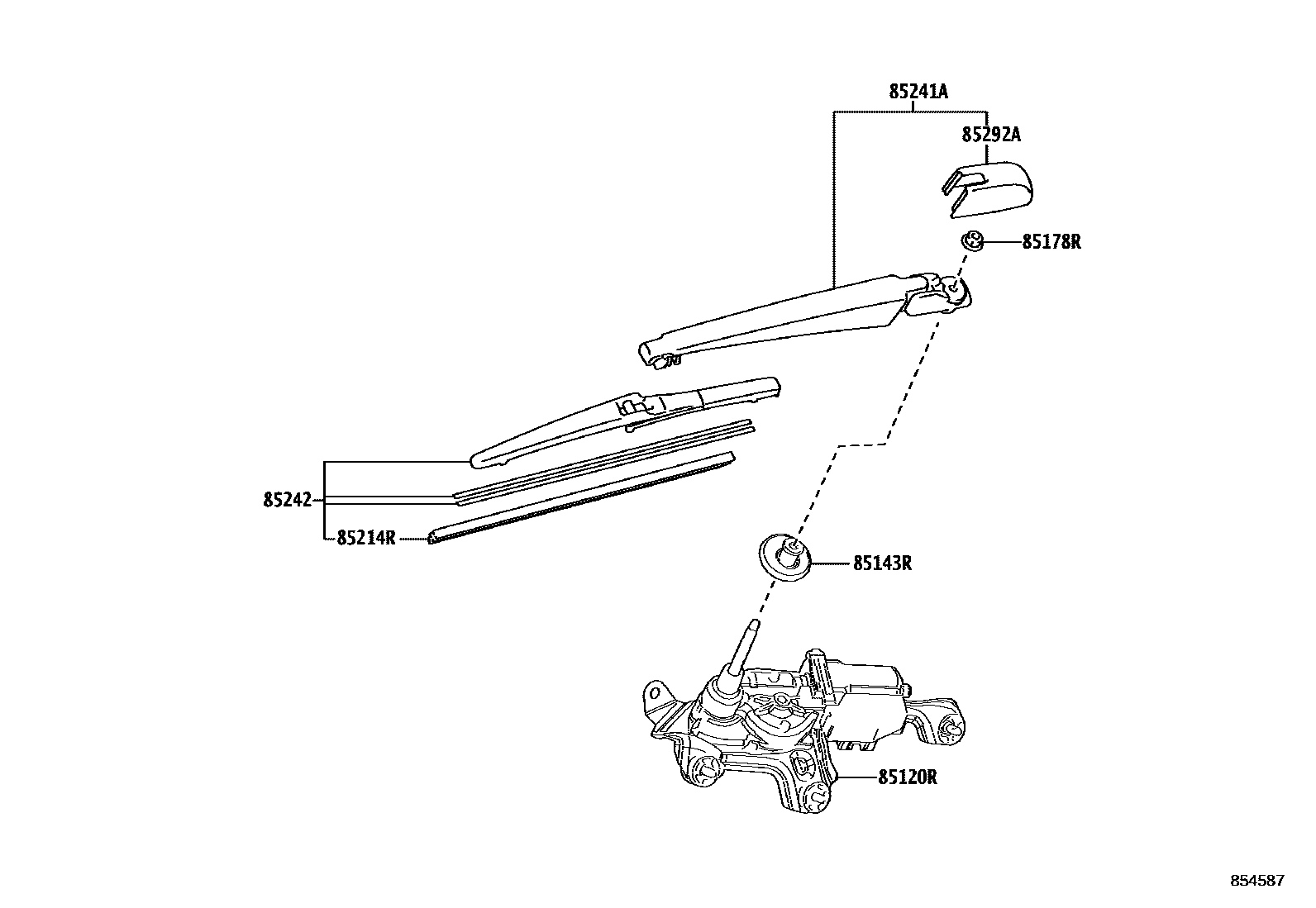 85241A
85292A
85178R
85242
85214R
85143R
85120R
854587