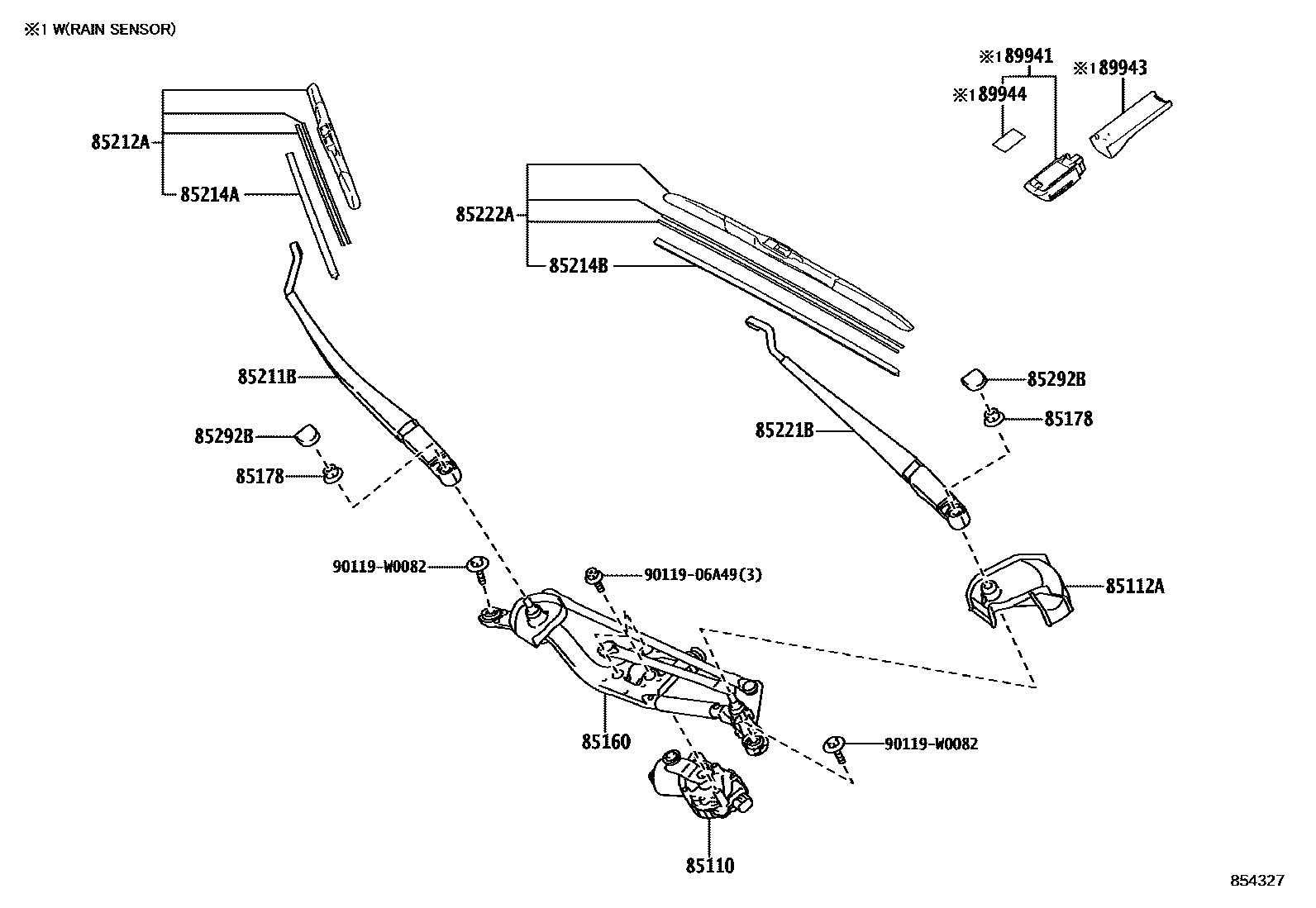 ※1 W(RAIN SENSOR)

※1 89941
※1 89943
※1 89944

85212A
85214A
85222A
85214B
85211B
85292B
85178
85292B
85178
85221B
90119-W0082
90119-06A49(3)
85112A
85160
90119-W0082
85110
854327