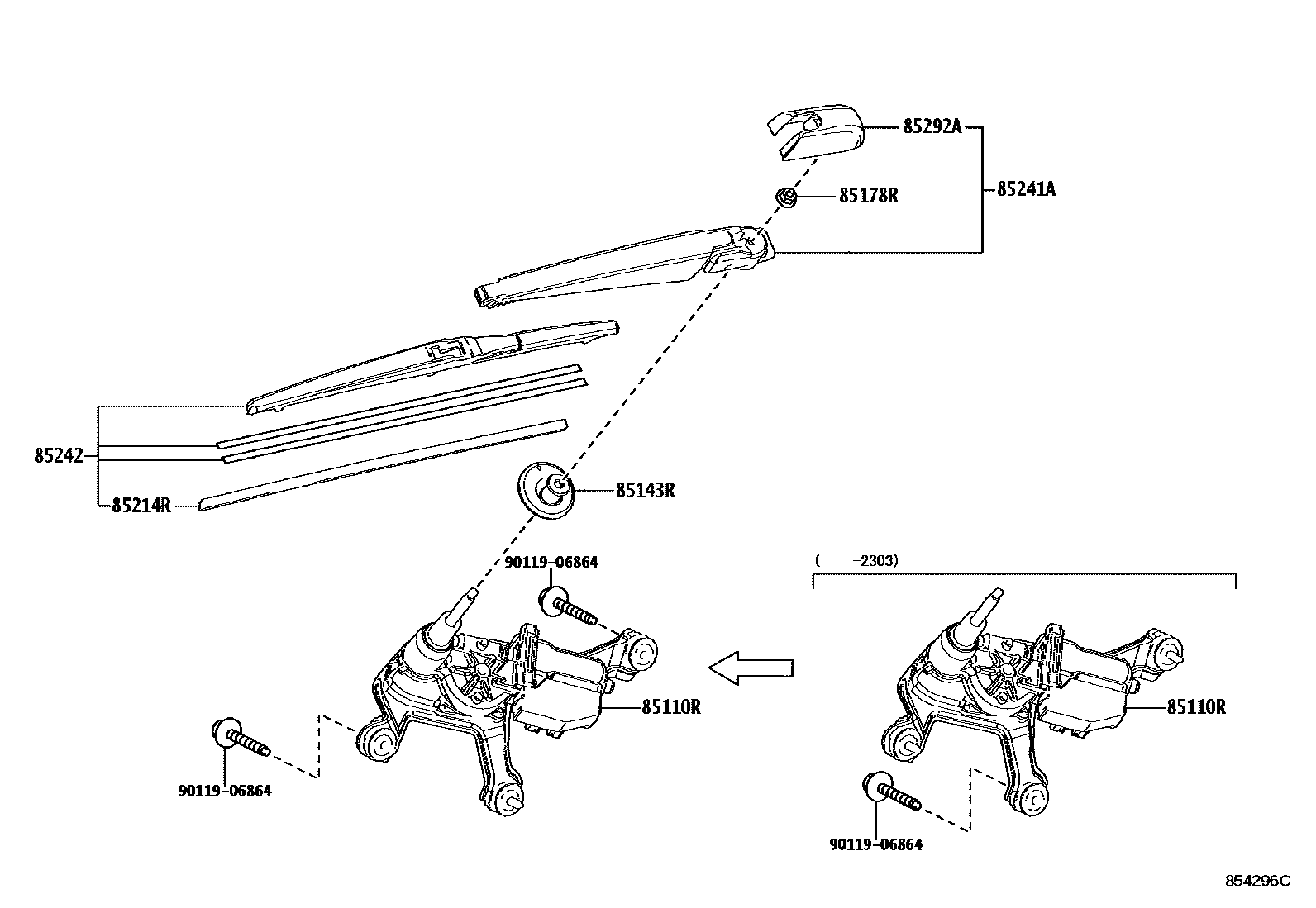 85292A

85241A

85178R

85242

85214R

85143R

90119-06864

( -2303)

85110R

85110R

90119-06864

90119-06864

854296C