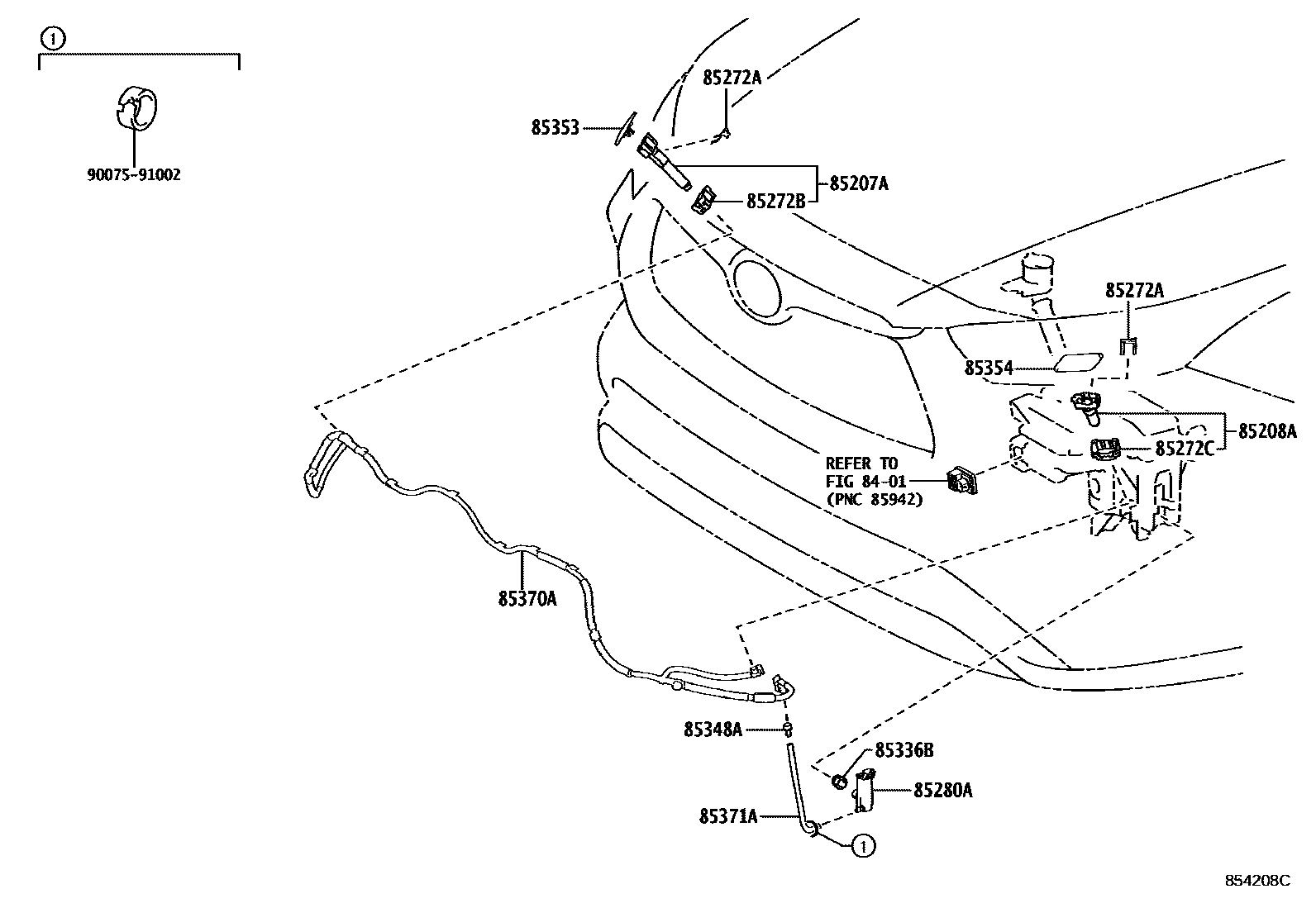 1

90075-91002

85272A

85353

85207A

85272B

85272A

85354

85208A

85272C

REFER TO
FIG 84-01
(PNC 85942)

85370A

85348A

85336B

85280A

85371A

1

854208C