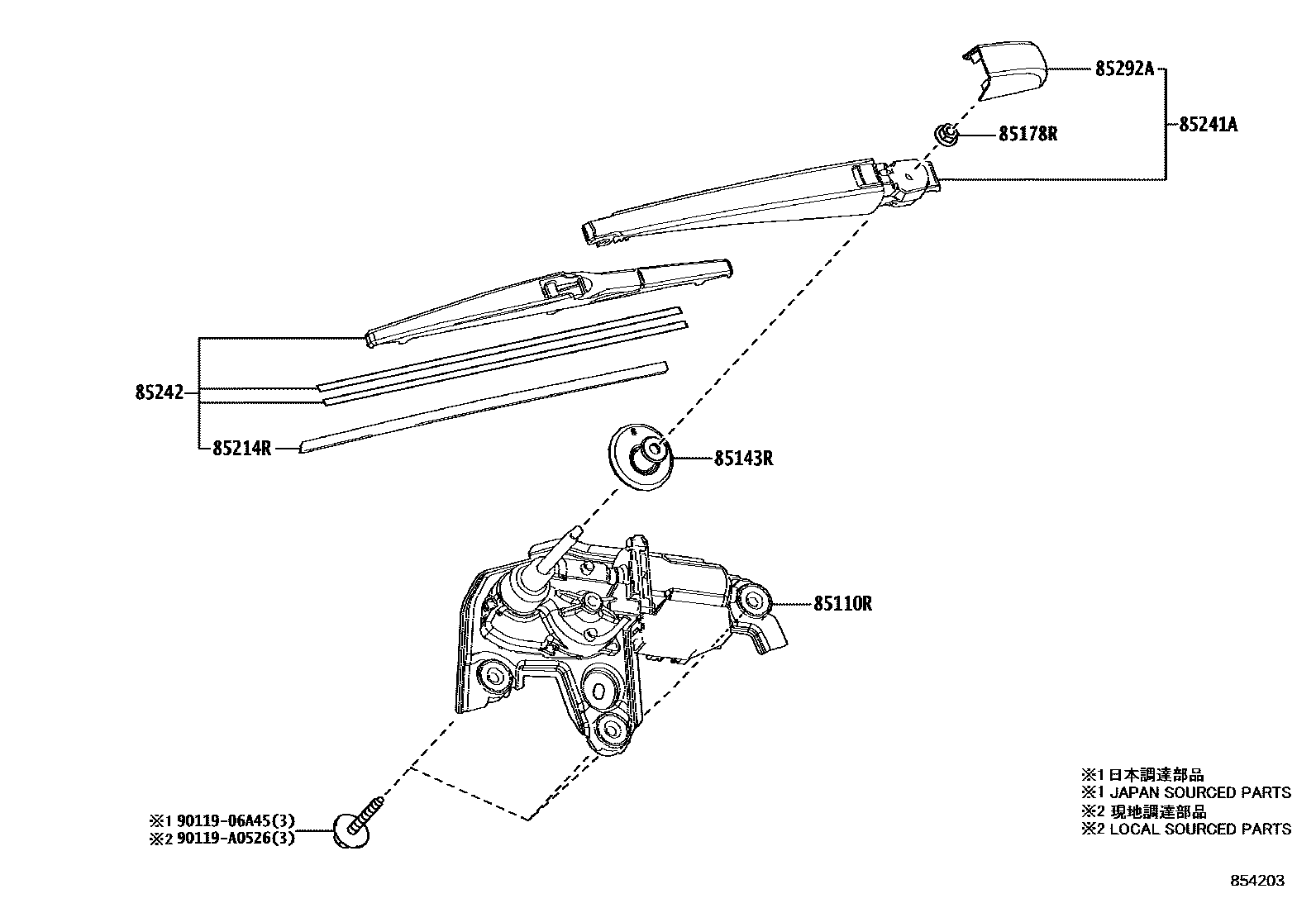 85292A
85241A
85178R
85242
85214R
85143R
85110R
※1 90119-06A45(3)
※2 90119-A0526(3)
※1 日本調達部品
※1 JAPAN SOURCED PARTS
※2 現地調達部品
※2 LOCAL SOURCED PARTS
854203