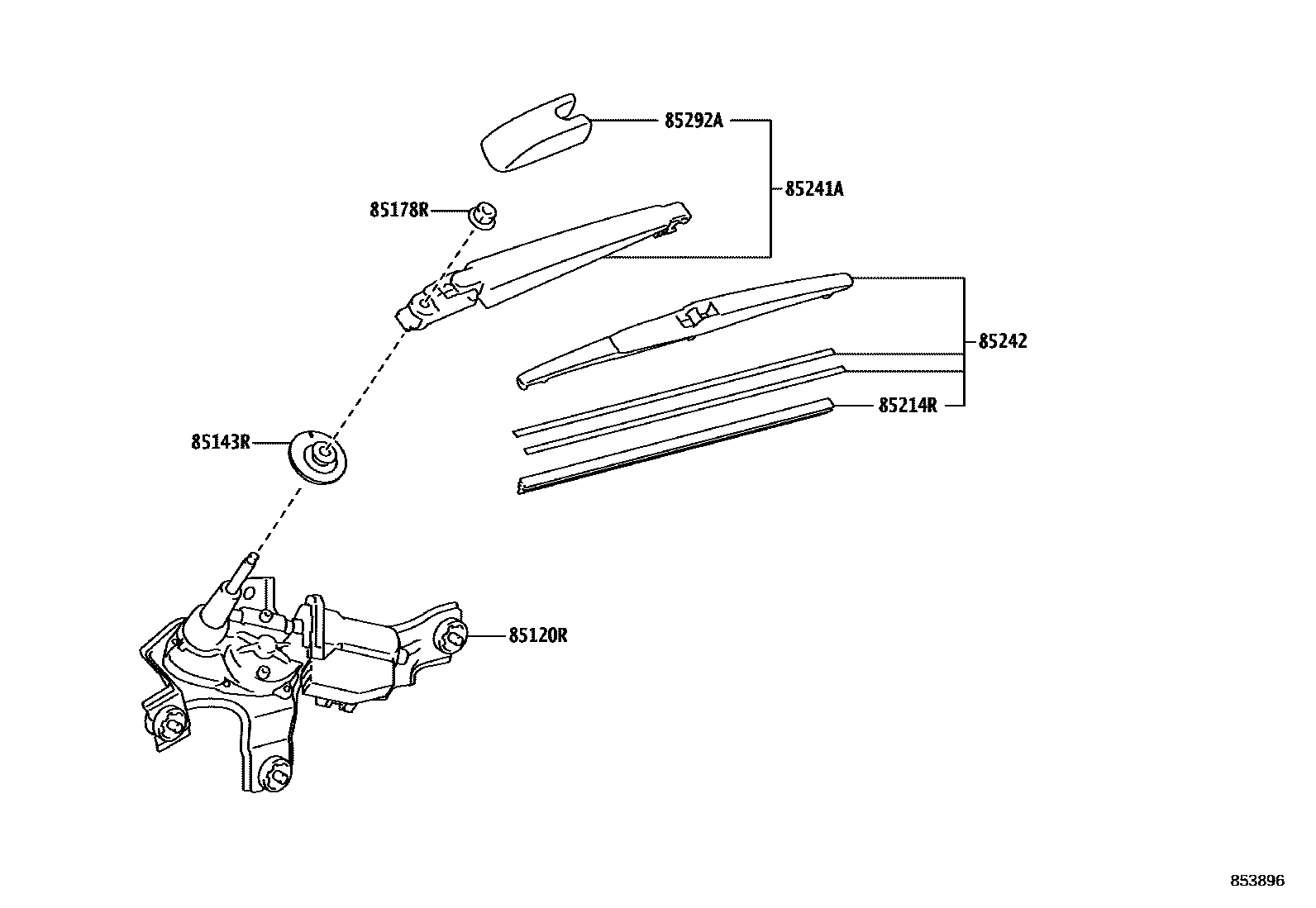 85292A
85241A
85178R
85242
85214R
85143R
85120R
853896