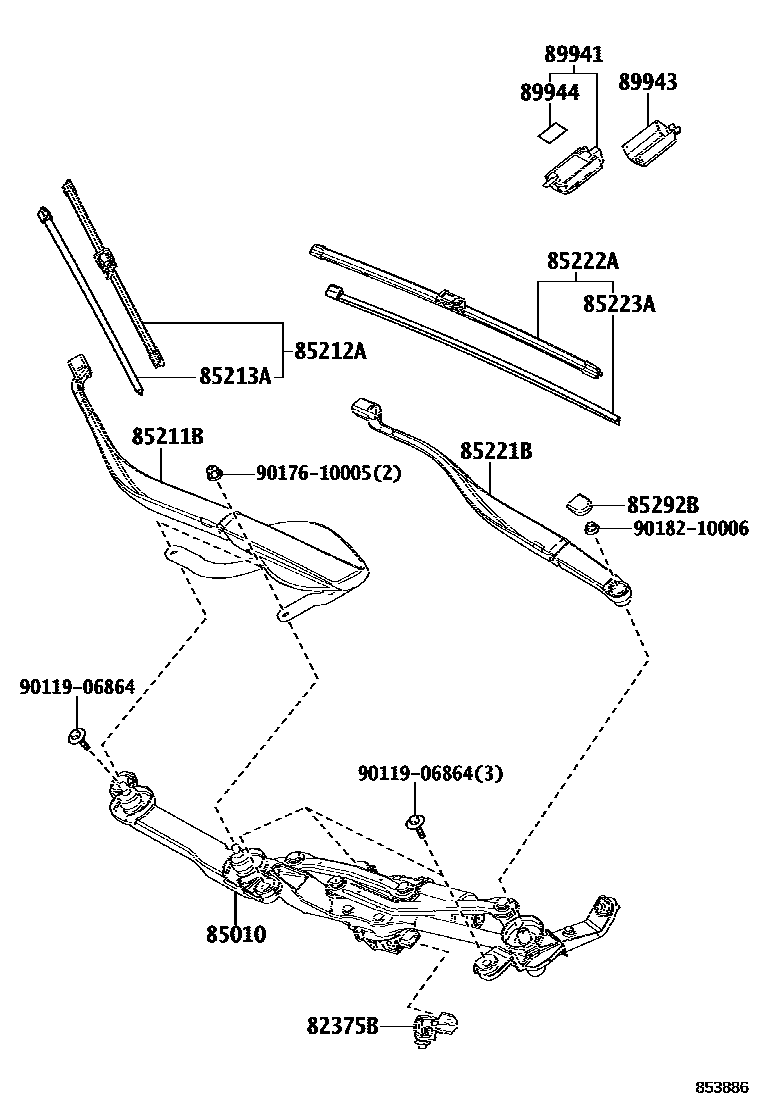 89941
89944
89943
85222A
85223A
85212A
85213A
85211B
90176-10005(2)
85221B
85292B
90182-10006
90119-06864
90119-06864(3)
85010
82375B
853886