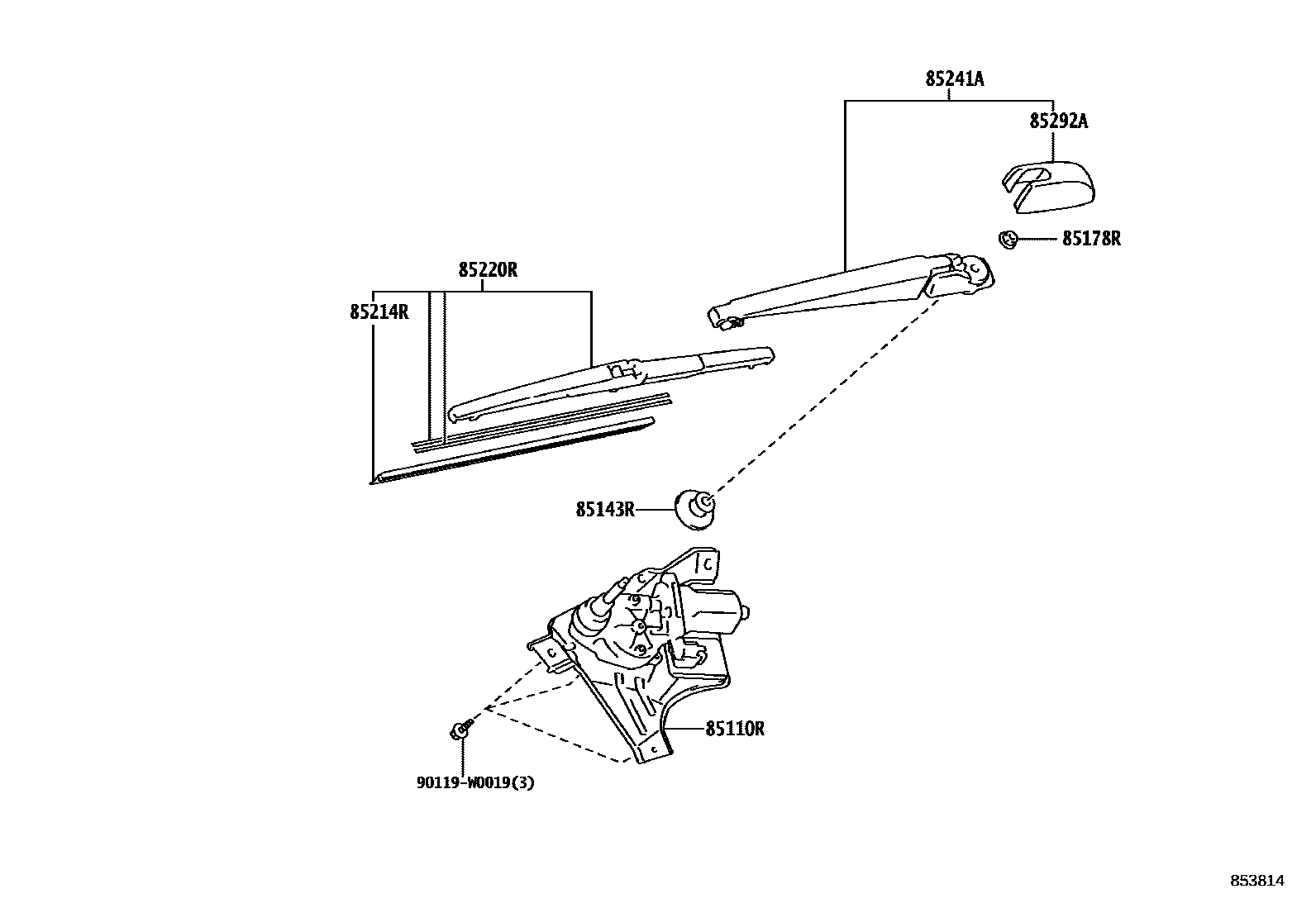 85241A

85292A

85178R

85220R

85214R

85143R

85110R

90119-W0019(3)

853814