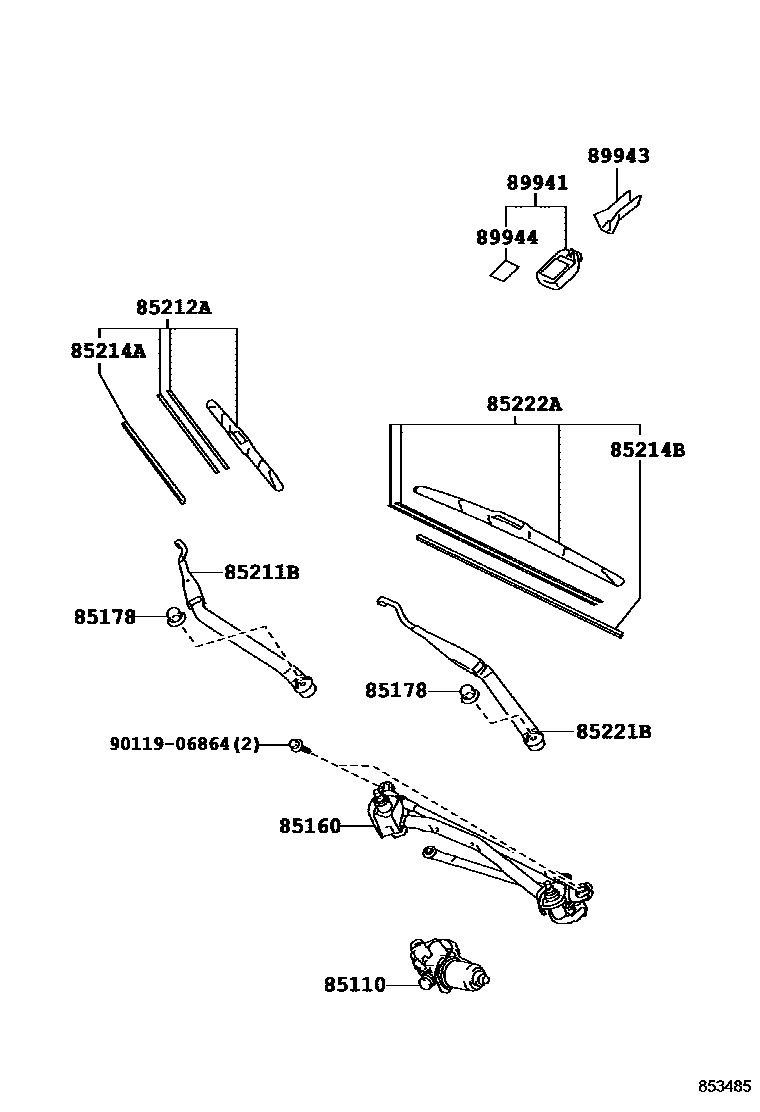 89943
89941
89944
85212A
85214A
85222A
85214B
85211B
85178
85178
85221B
90119-06864(2)
85160
85110
853485