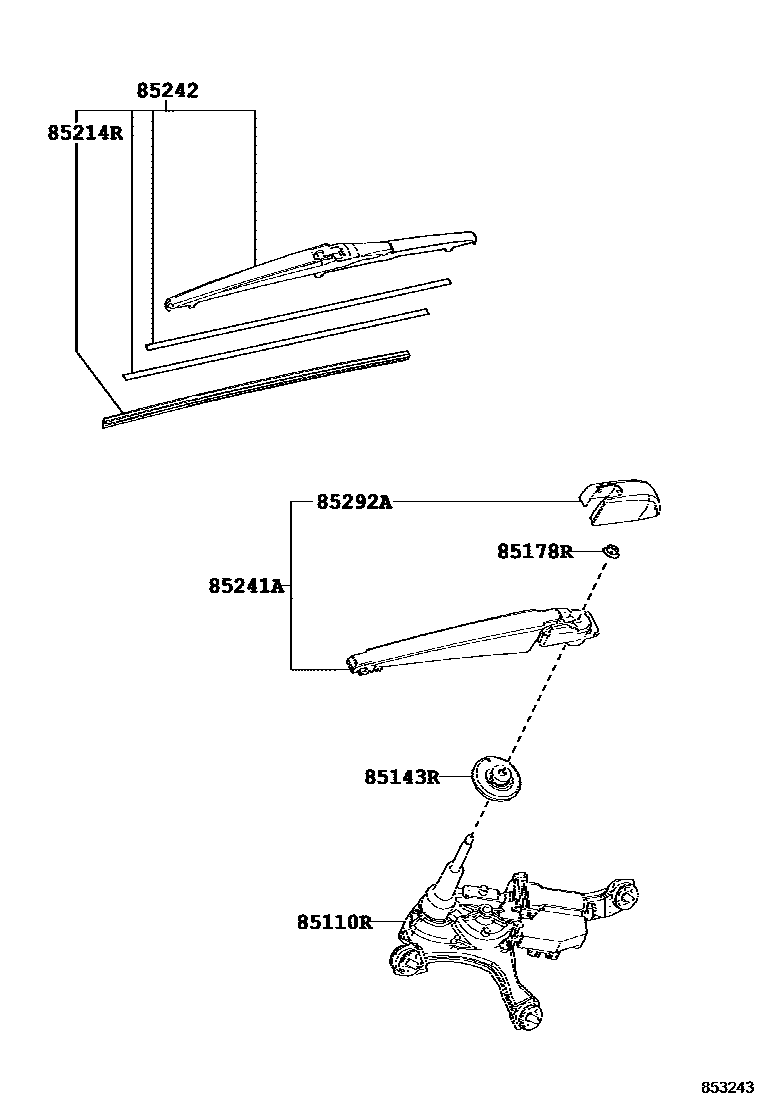 85242
85214R

85292A
85178R
85241A

85143R

85110R

853243