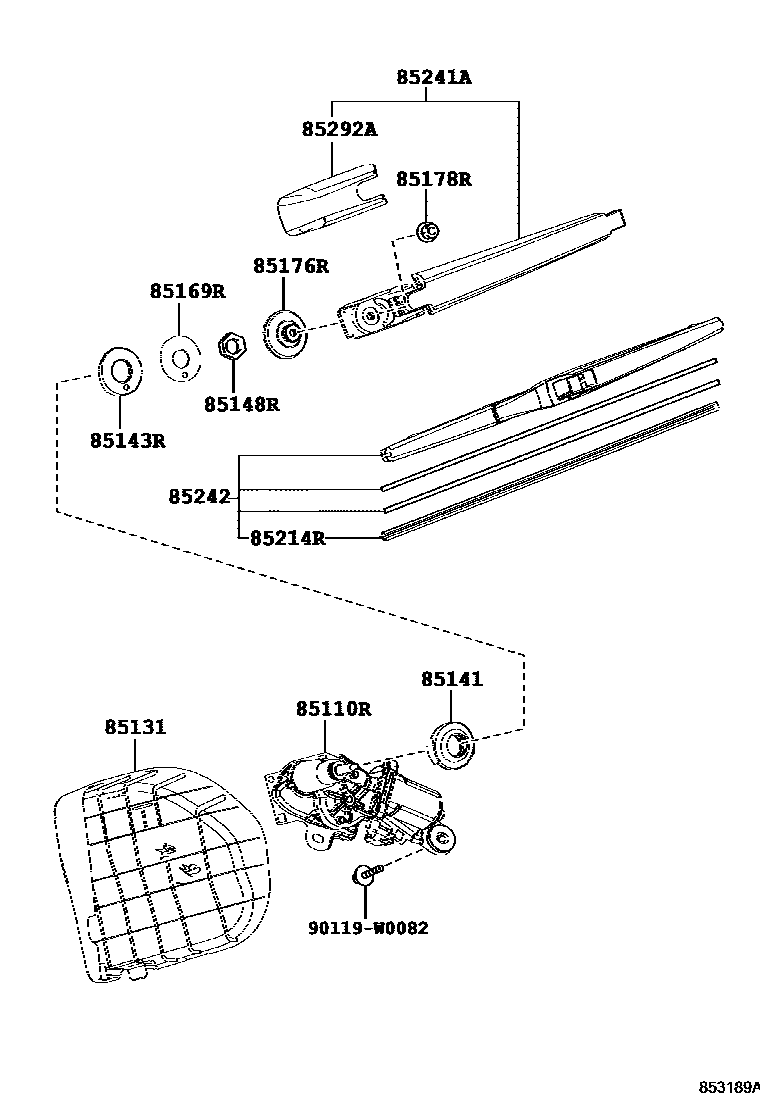 85241A
85292A
85178R
85176R
85169R
85148R
85143R
85242
85214R
85141
85110R
85131
90119-W0082
853189A