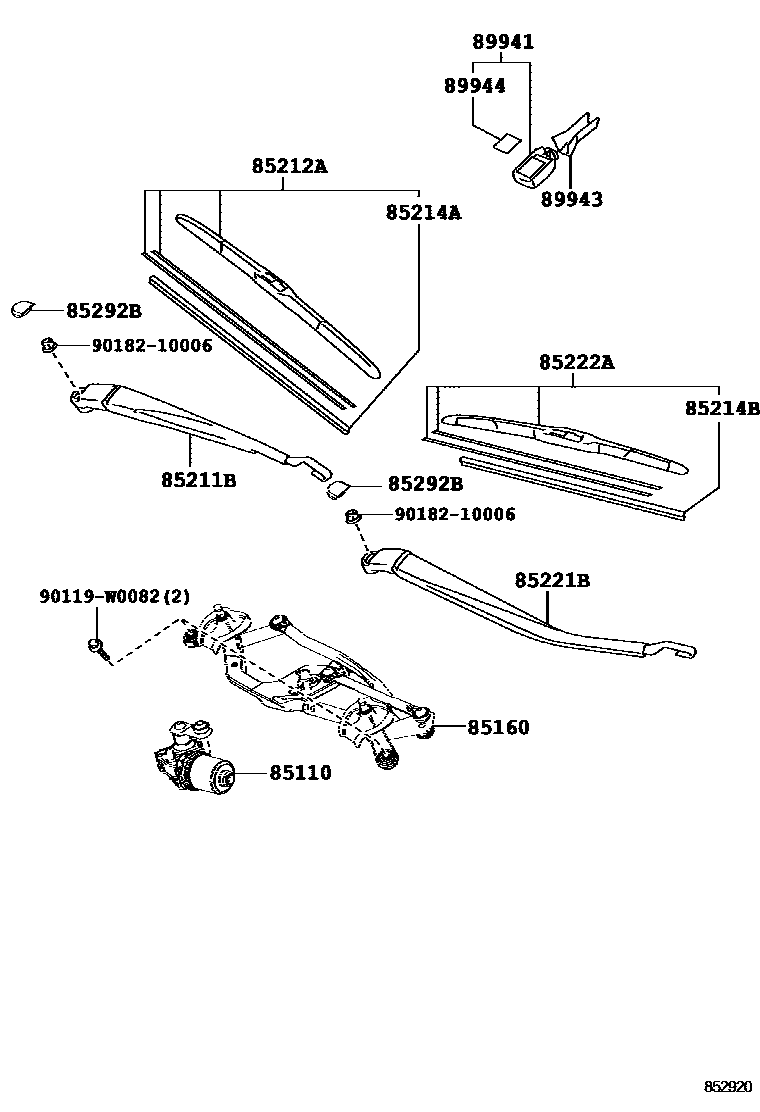 89941
89944
89943
85212A
85214A
85292B
90182-10006
85222A
85214B
85211B
85292B
90182-10006
85221B
90119-W0082(2)
85160
85110
852920