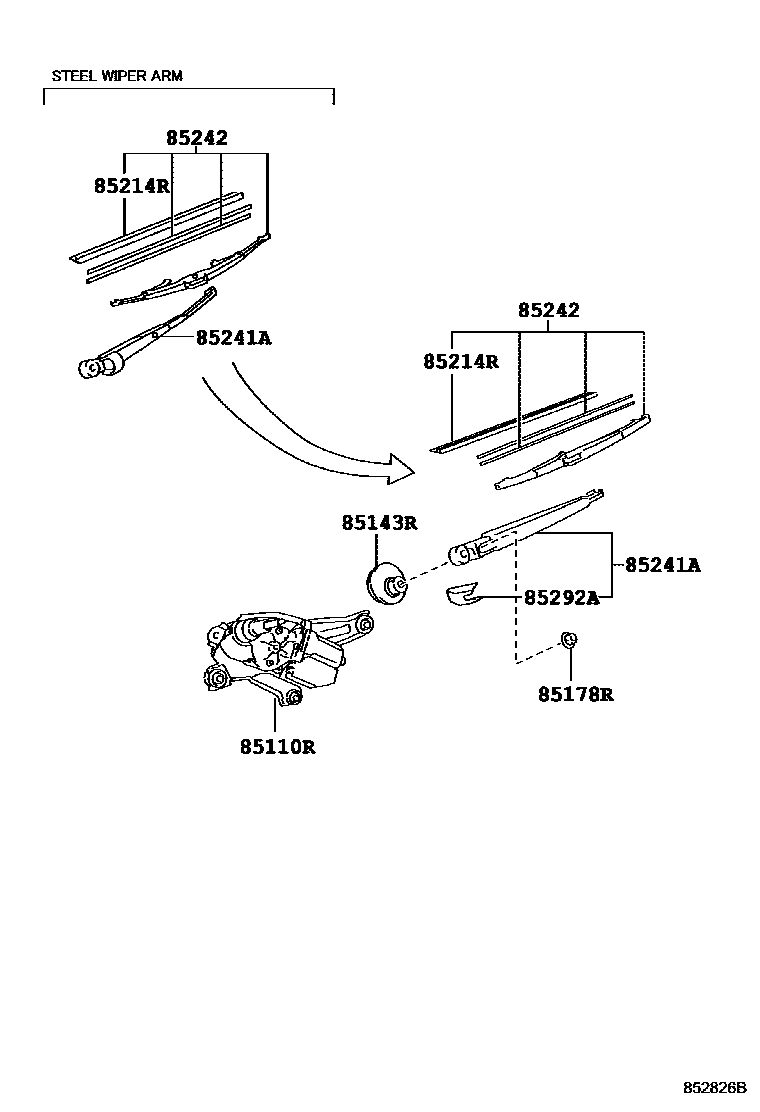 STEEL WIPER ARM

85242

85214R

85241A

85242

85214R

85143R

85241A

85292A

85178R

85110R

852826B