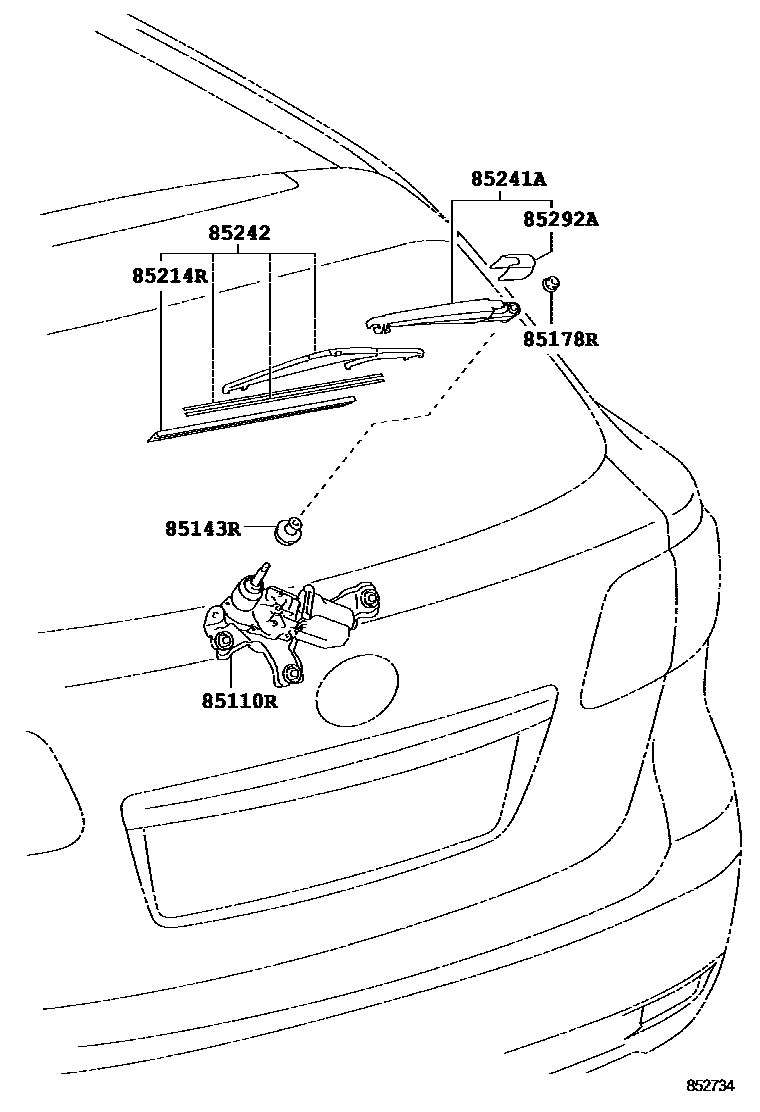 85241A
85292A
85242
85214R
85178R
85143R
85110R
852734