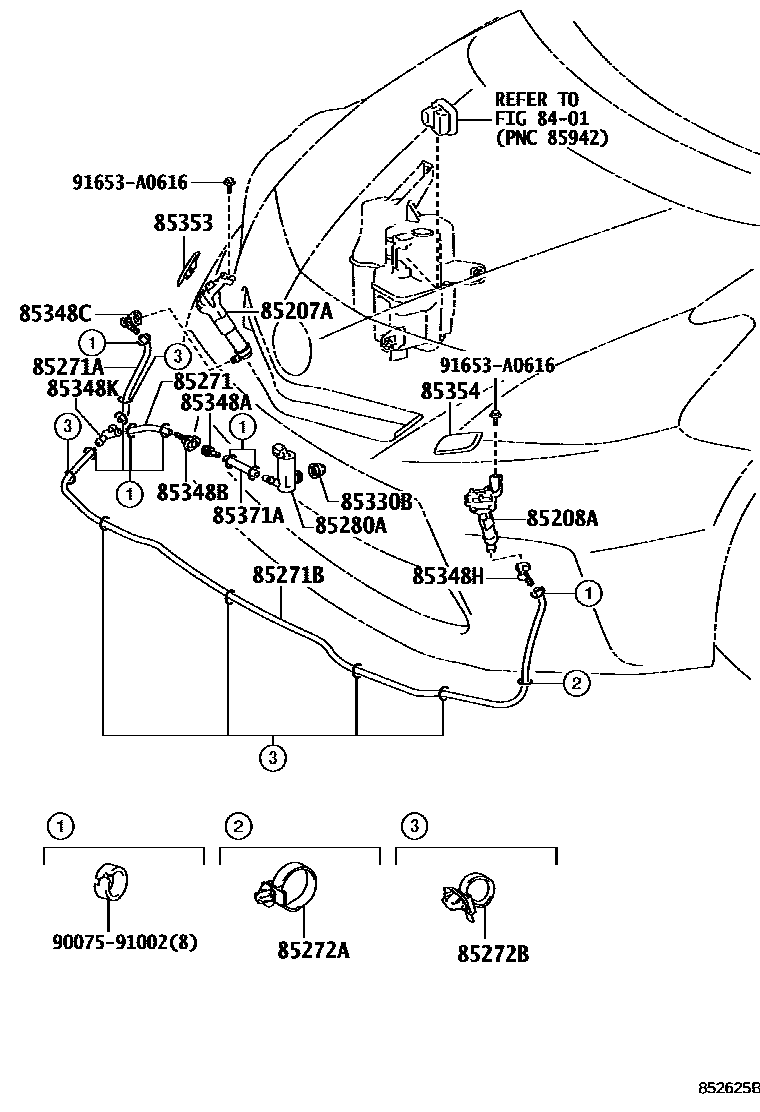 REFER TO
FIG 84-01
(PNC 85942)

91653-A0616
85353
85348C
85207A
1
85271A
3
85348K
85271
85348A
1
91653-A0616
85354
3
1
85348B
85330B
85371A
85280A
85208A
85271B
85348H
1
2
3

1
2
3
90075-91002(8)
85272A
85272B

852625B