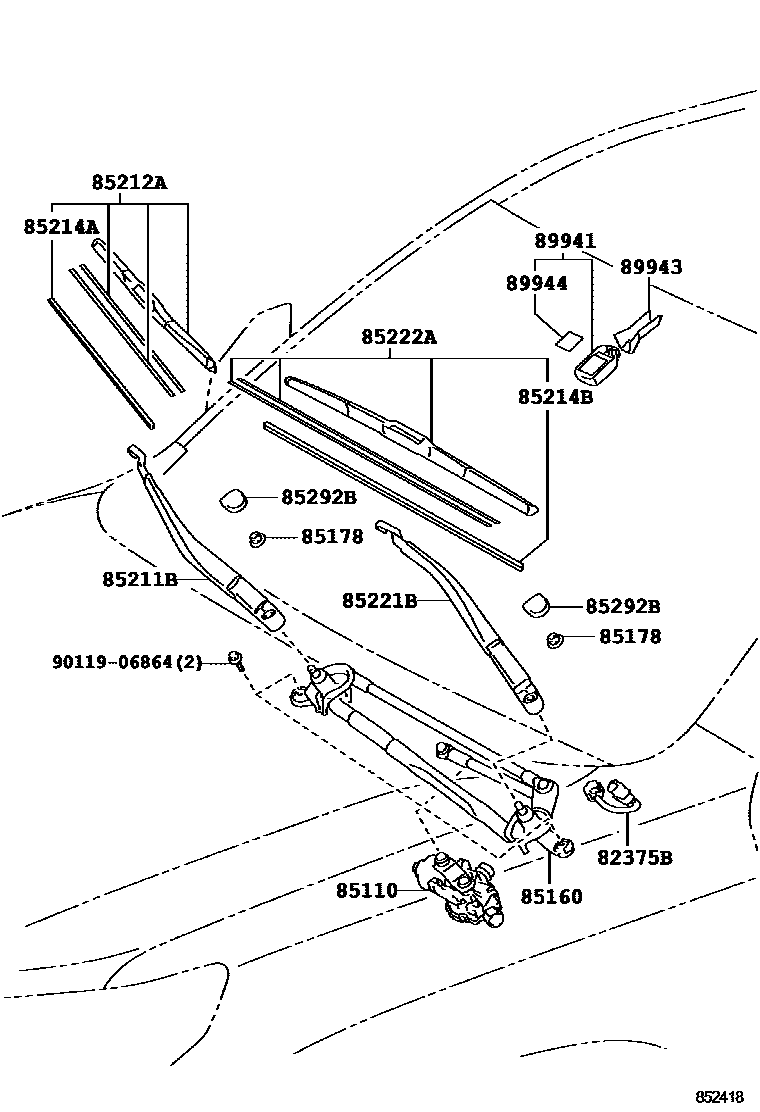 85212A
85214A
89941
89944
89943
85222A
85214B
85292B
85178
85211B
85221B
85292B
85178
90119-06864(2)
82375B
85110
85160
852418