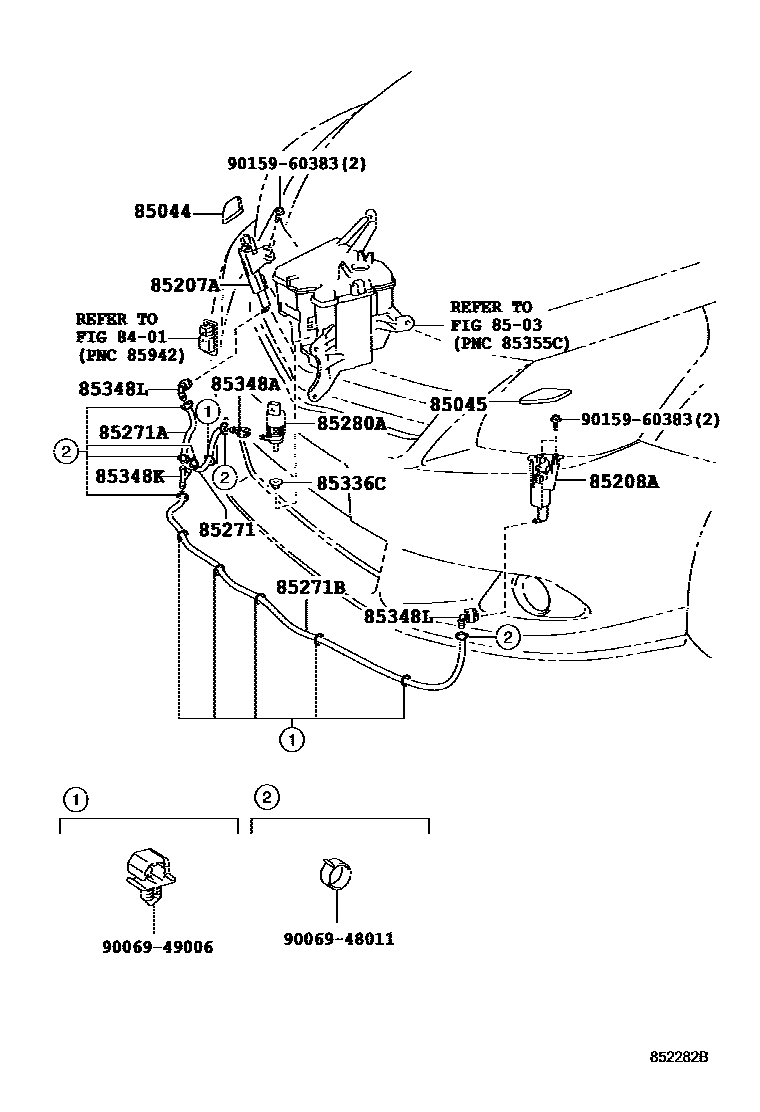 90159-60383(2)
85044
85207A
REFER TO
FIG 84-01
(PNC 85942)
REFER TO
FIG 85-03
(PNC 85355C)
85348L
85348A
85045
90159-60383(2)
1
85271A
85280A
2
85348K
2
85336C
85208A
85271
85271B
85348L
2
1
1
2
90069-49006
90069-48011
852282B