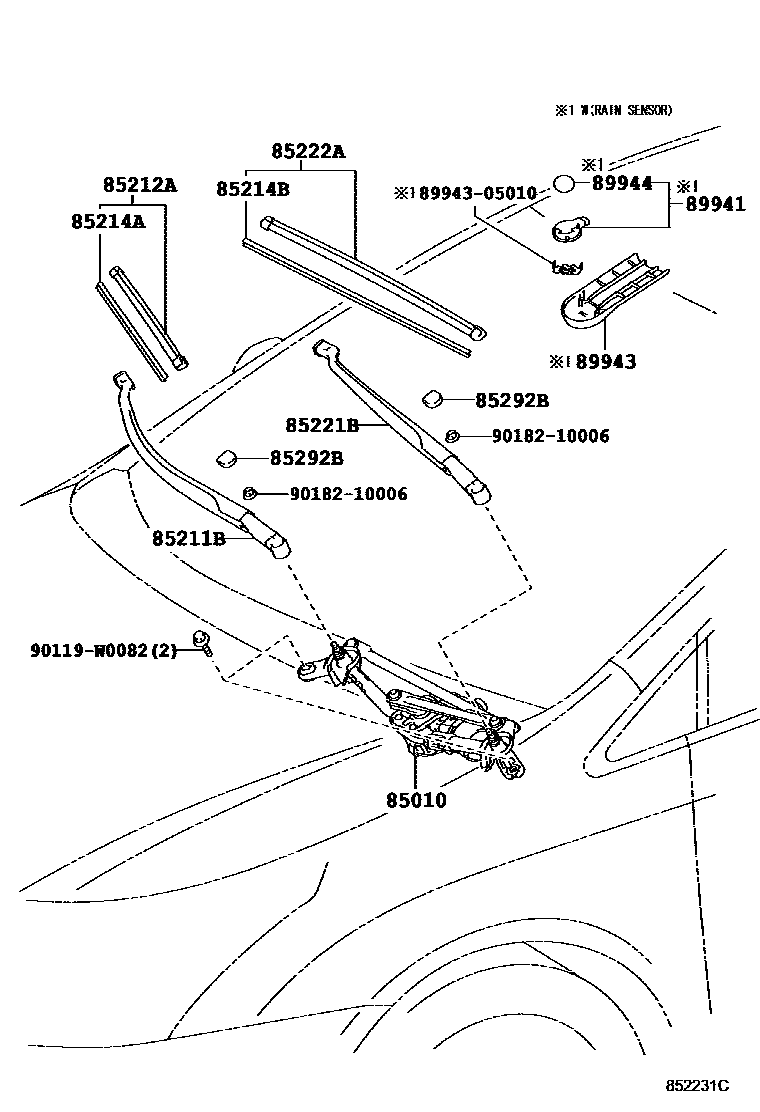 ※1 W(RAIN SENSOR)

85222A
85212A
85214B
85214A
※1 89943-05010
※1
89944
※1
89941
※1 89943
85292B
85221B
90182-10006
85292B
90182-10006
85211B
90119-W0082(2)
85010
852231C